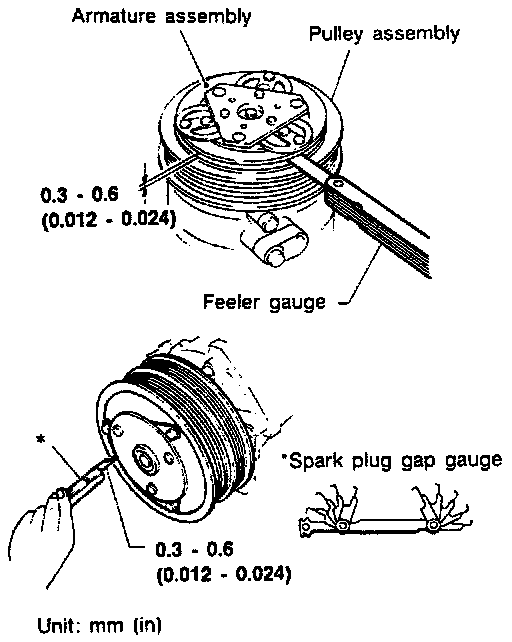 Armature assembly

Pulley assembly

0.3 - 0.6
(0.012 - 0.024)

Feeler gauge

*

*Spark plug gap gauge

0.3 - 0.6
(0.012 - 0.024)

Unit: mm (in)