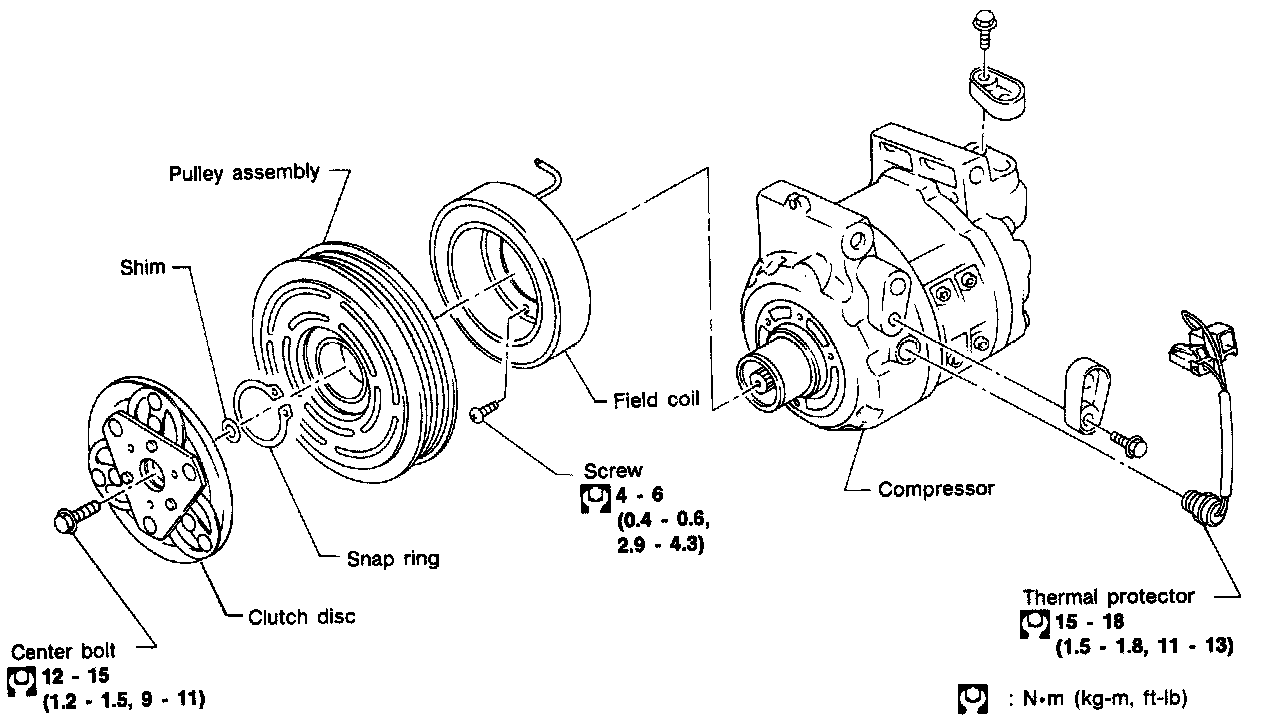 Pulley assembly

Shim

Field coil

Screw
4 - 6
(0.4 - 0.6,
2.9 - 4.3)

Compressor

Snap ring

Clutch disc

Center bolt
12 - 15
(1.2 - 1.5, 9 - 11)

Thermal protector
15 - 18
(1.5 - 1.8, 11 - 13)

: N•m (kg-m, ft-lb)