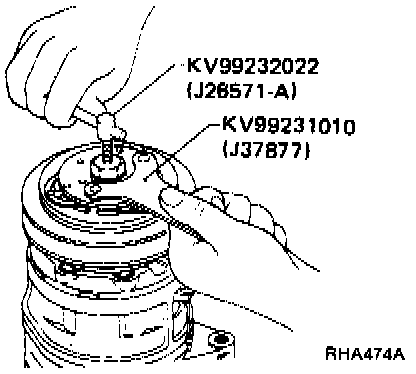 KV99232022
(J26571-A)

KV99231010
(J37877)

RHA474A