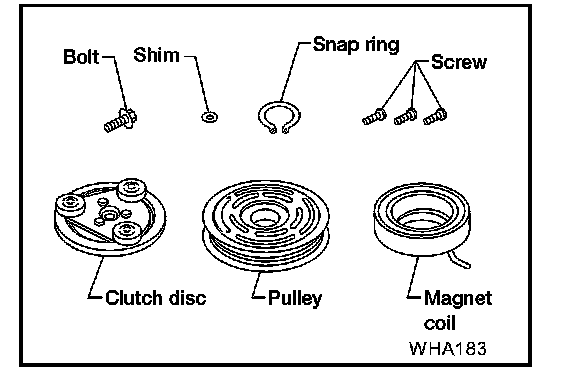 Bolt
Shim
Snap ring
Screw

Clutch disc
Pulley
Magnet coil

WHA183