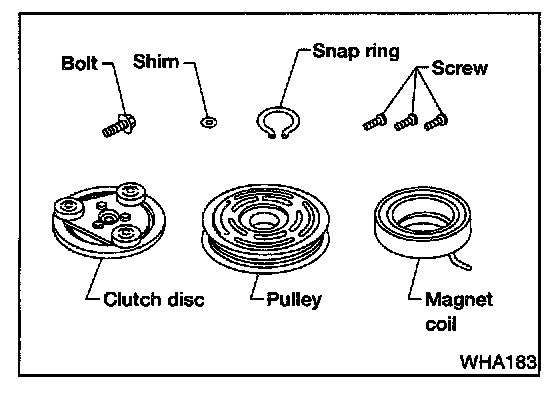 Bolt
Shim
Snap ring
Screw
Clutch disc
Pulley
Magnet coil
WHA183