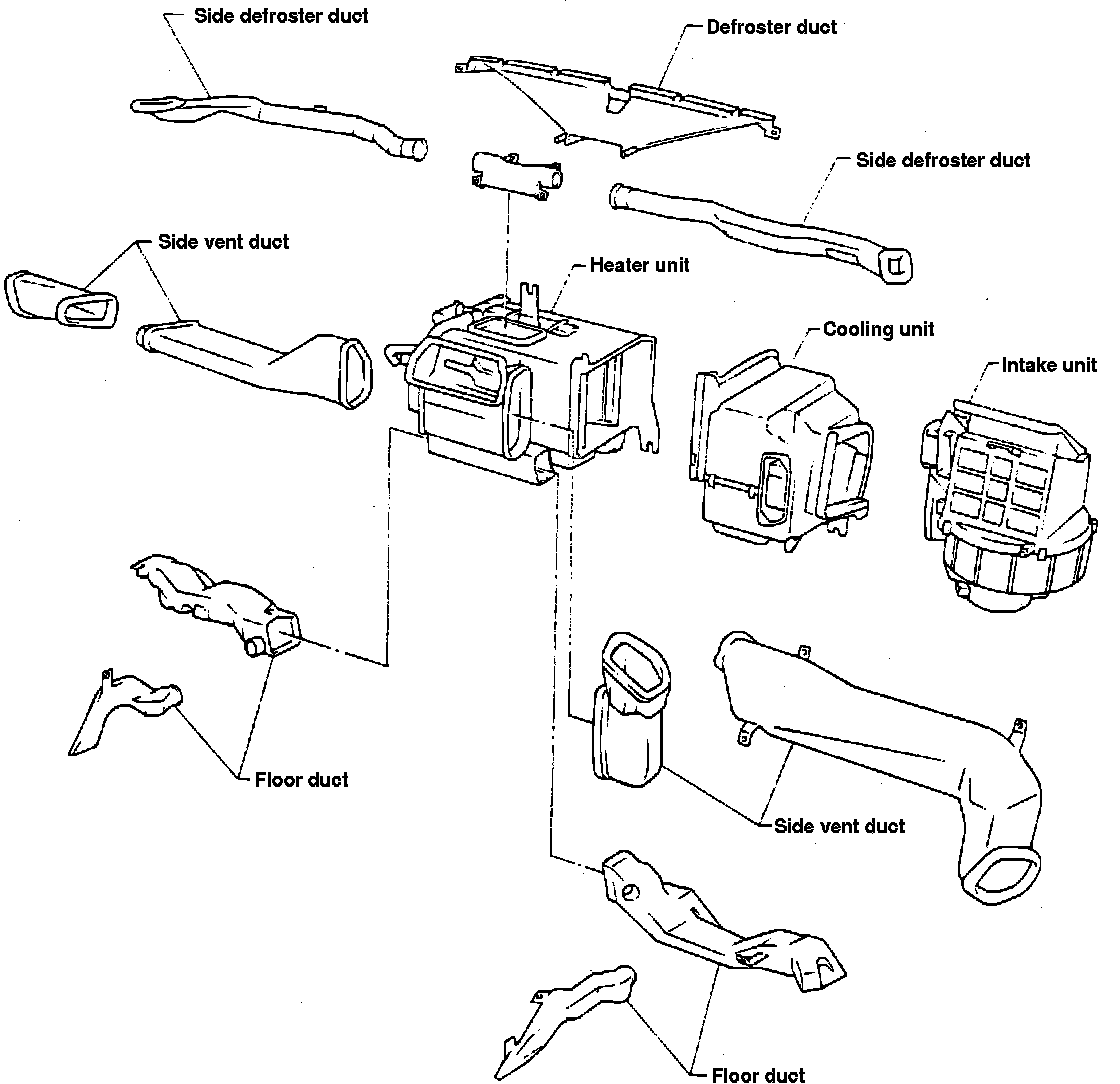 Side defroster duct

Defroster duct

Side defroster duct

Side vent duct

Heater unit

Cooling unit

Intake unit

Floor duct

Side vent duct

Floor duct