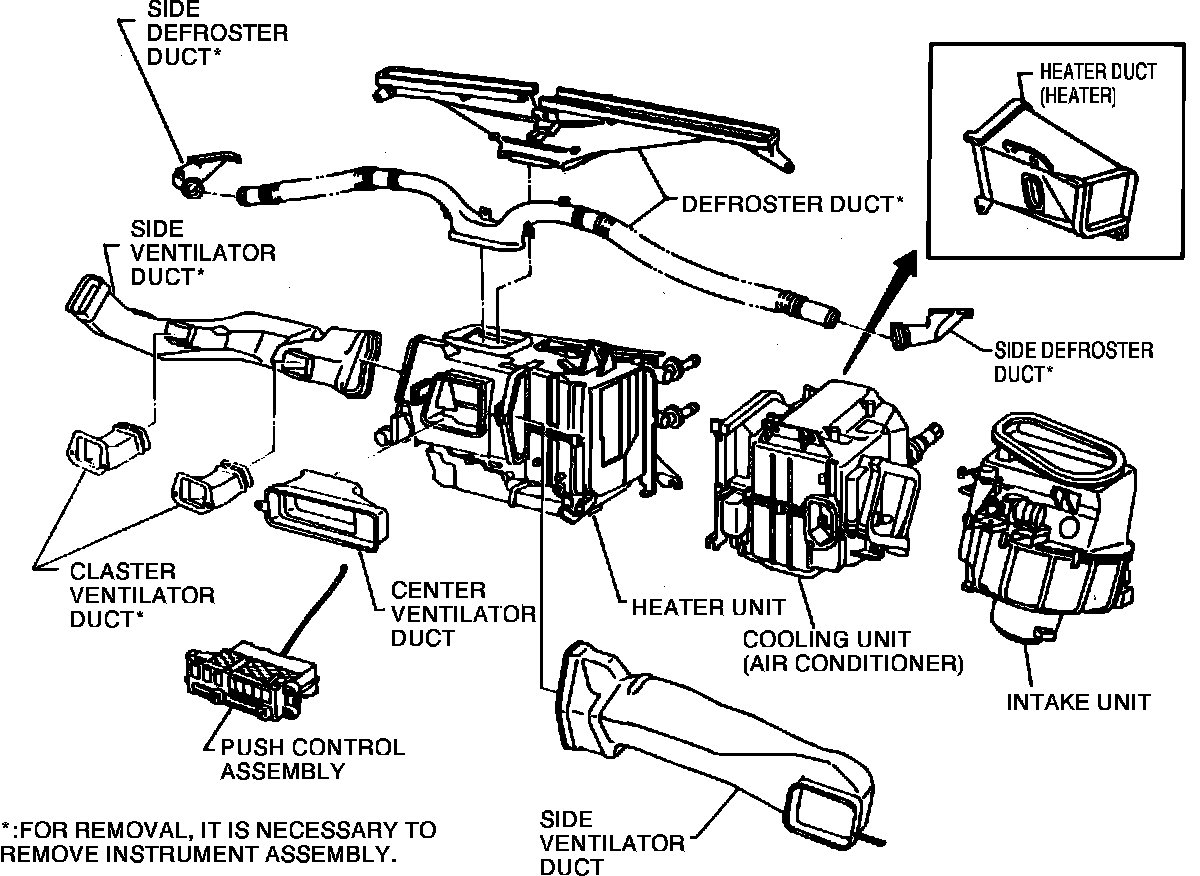 SIDE DEFROSTER DUCT*

HEATER DUCT (HEATER)

DEFROSTER DUCT*

SIDE VENTILATOR DUCT*

SIDE DEFROSTER DUCT*

CLASTER VENTILATOR DUCT*

CENTER VENTILATOR DUCT

HEATER UNIT

COOLING UNIT (AIR CONDITIONER)

INTAKE UNIT

PUSH CONTROL ASSEMBLY

SIDE VENTILATOR DUCT

*:FOR REMOVAL, IT IS NECESSARY TO REMOVE INSTRUMENT ASSEMBLY.