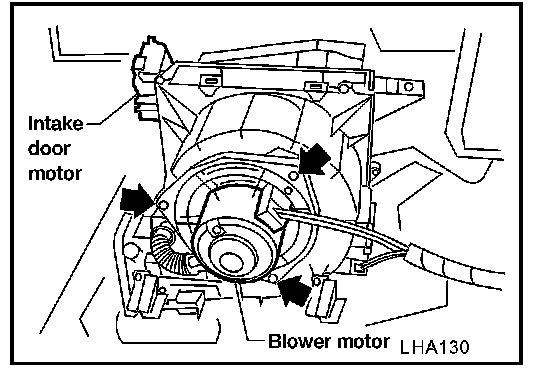 Intake door motor

Blower motor

LHA130