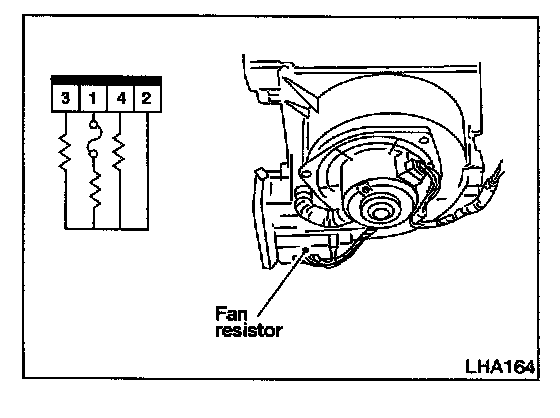 3 1 4 2

Fan resistor

LHA164