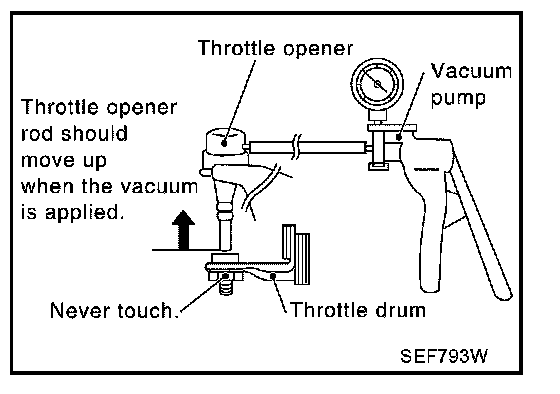 Throttle opener

Vacuum pump

Throttle opener rod should move up when the vacuum is applied.

Never touch.

Throttle drum

SEF793W