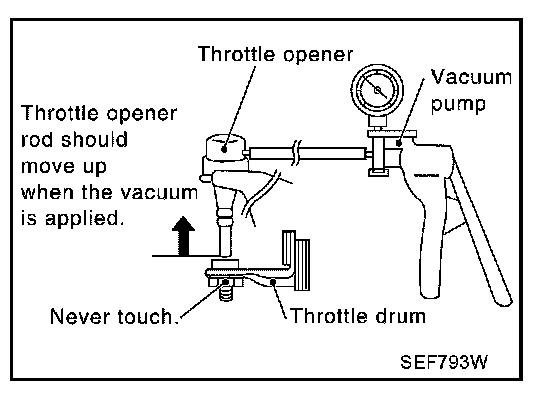 Throttle opener

Vacuum pump

Throttle opener rod should move up when the vacuum is applied.

Never touch.

Throttle drum

SEF793W