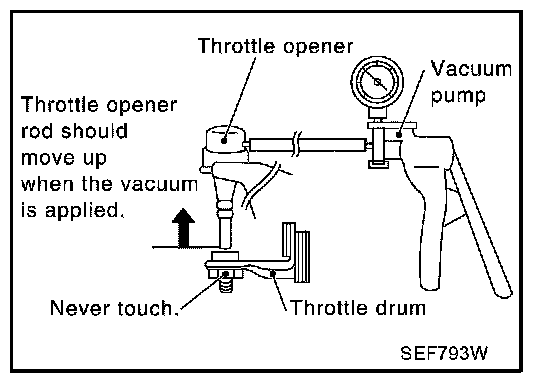 Throttle opener

Vacuum pump

Throttle opener rod should move up when the vacuum is applied.

Never touch.

Throttle drum

SEF793W