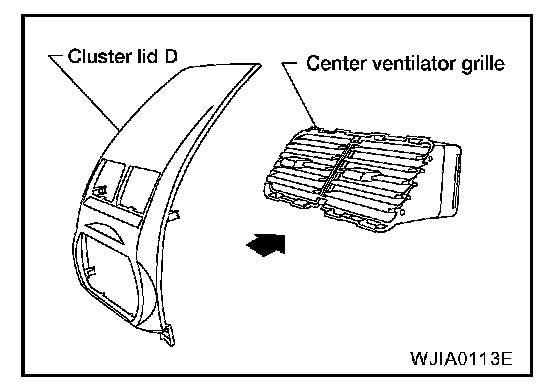 Cluster lid D

Center ventilator grille

WJIA0113E