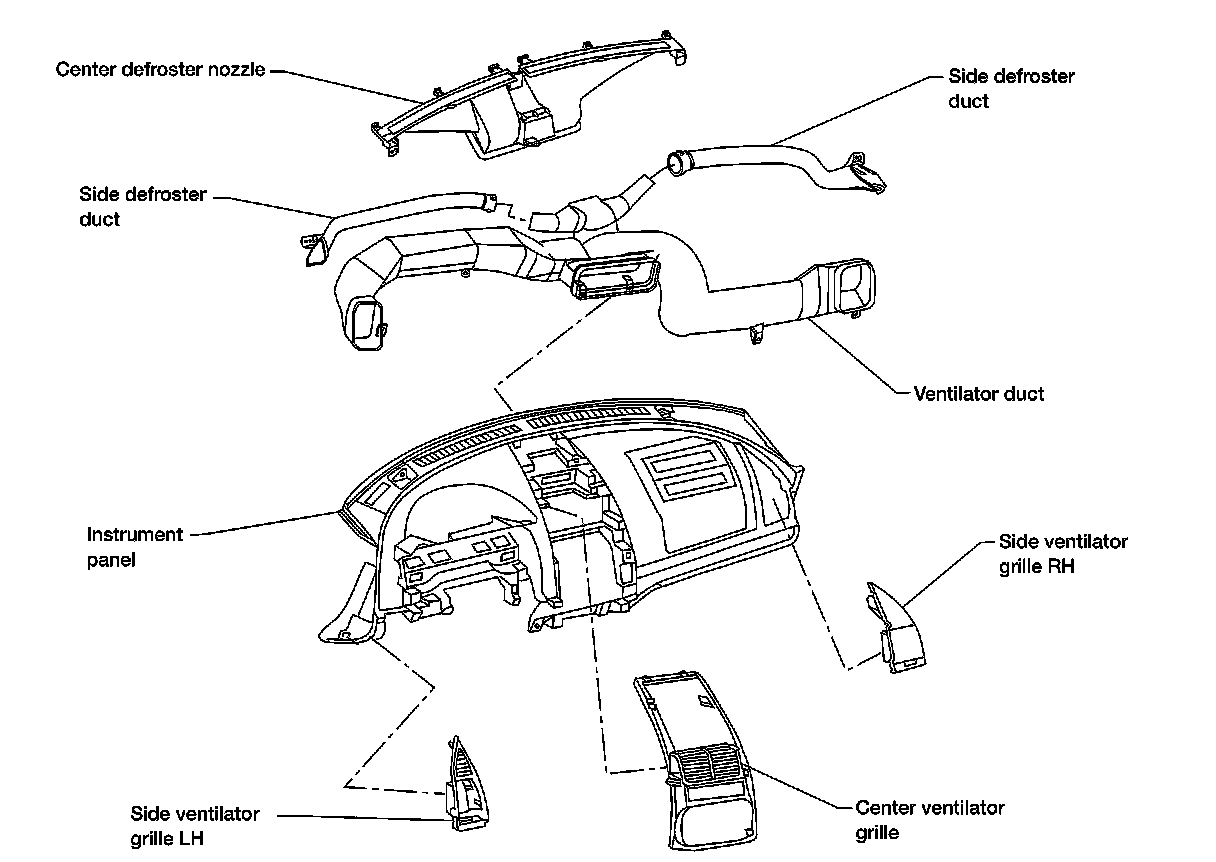 Center defroster nozzle

Side defroster duct

Side defroster duct

Ventilator duct

Instrument panel

Side ventilator grille RH

Side ventilator grille LH

Center ventilator grille