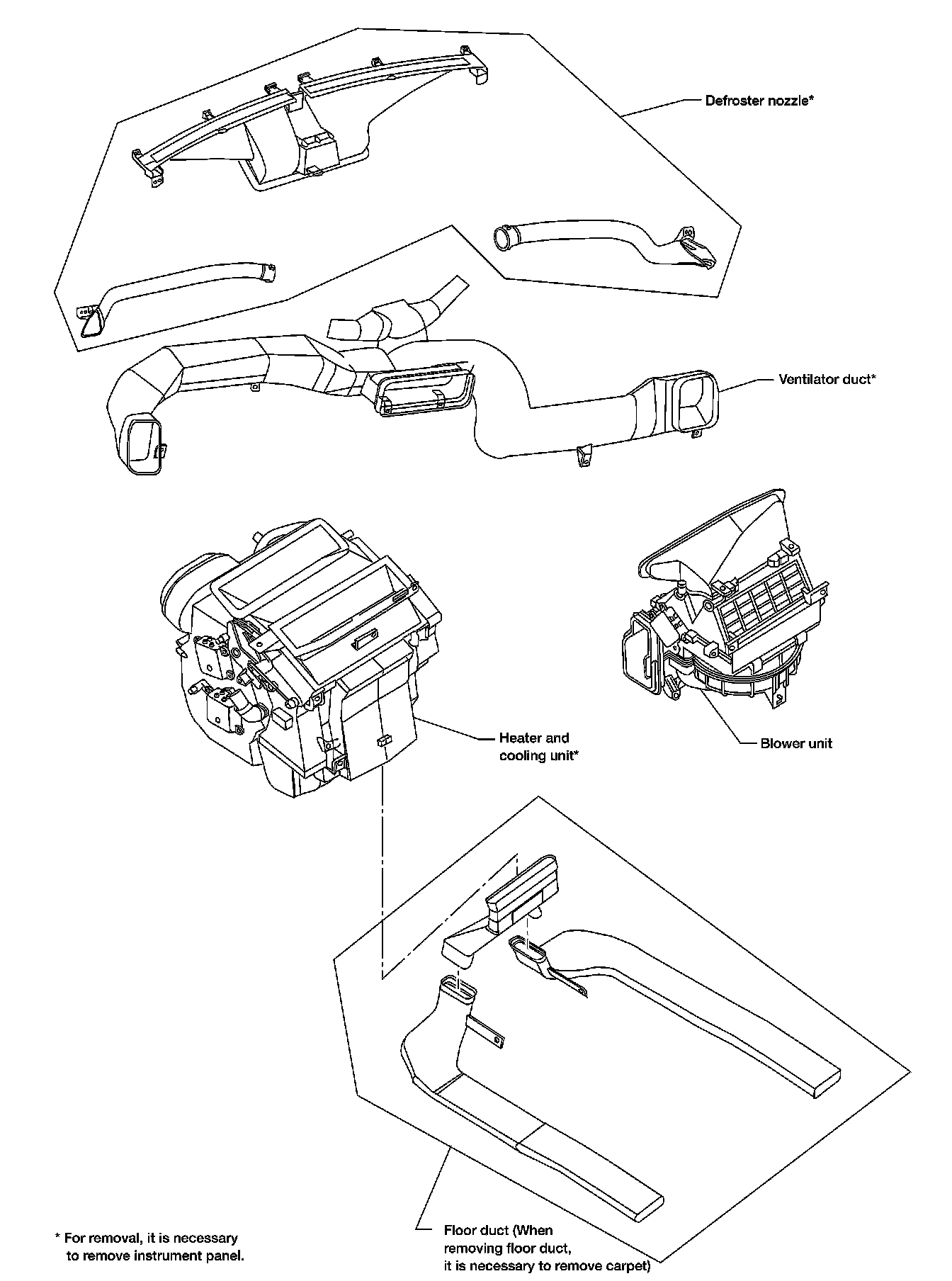 Defroster nozzle*

Ventilator duct*

Heater and cooling unit*

Blower unit

Floor duct (When removing floor duct, it is necessary to remove carpet)

* For removal, it is necessary to remove instrument panel.