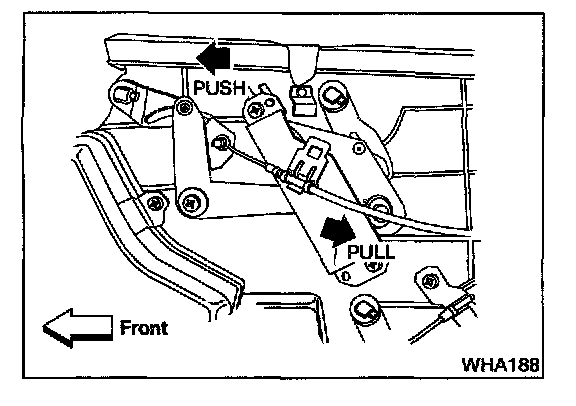 PUSH
PULL
Front
WHA188