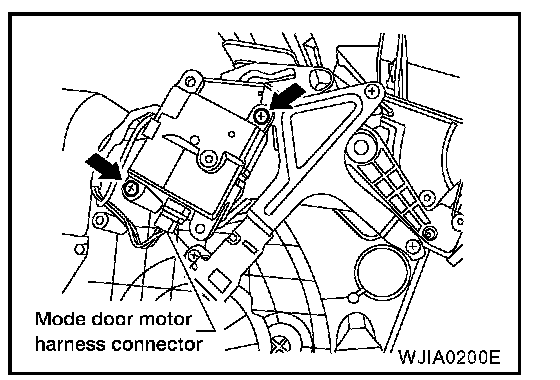 Mode door motor harness connector

WJIA0200E