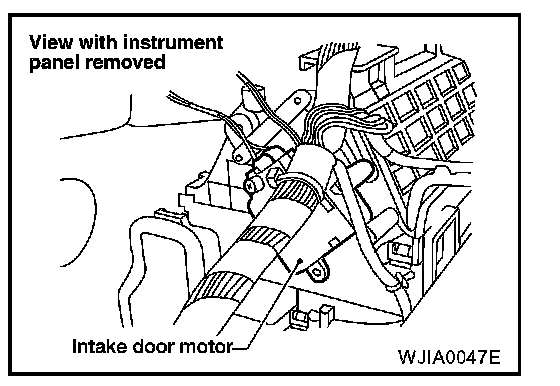 View with instrument panel removed

Intake door motor

WJIA0047E