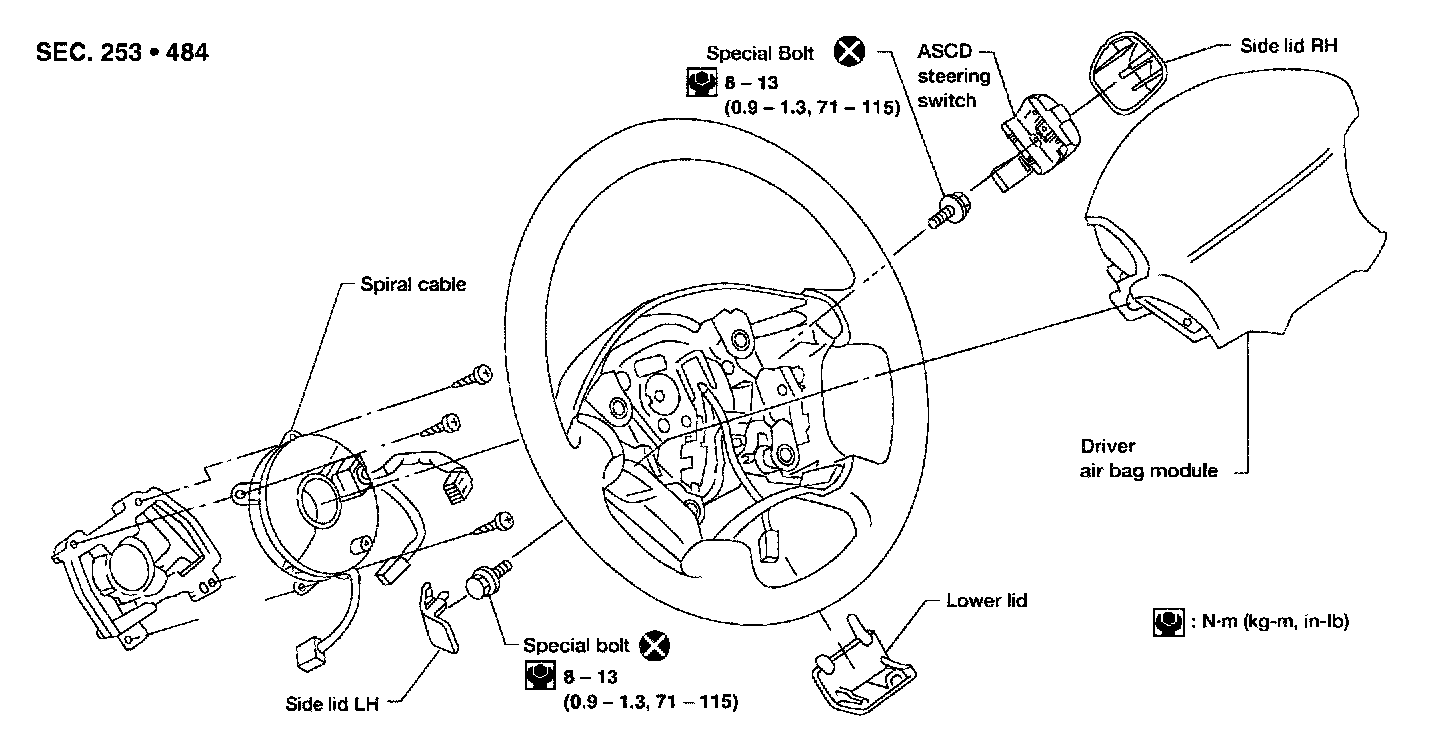 SEC. 253 • 484

Special Bolt
8 – 13
(0.9 – 1.3, 71 – 115)

ASCD steering switch

Side lid RH

Spiral cable

Driver air bag module

Lower lid

: N·m (kg-m, in-lb)

Special bolt
8 – 13
(0.9 – 1.3, 71 – 115)

Side lid LH