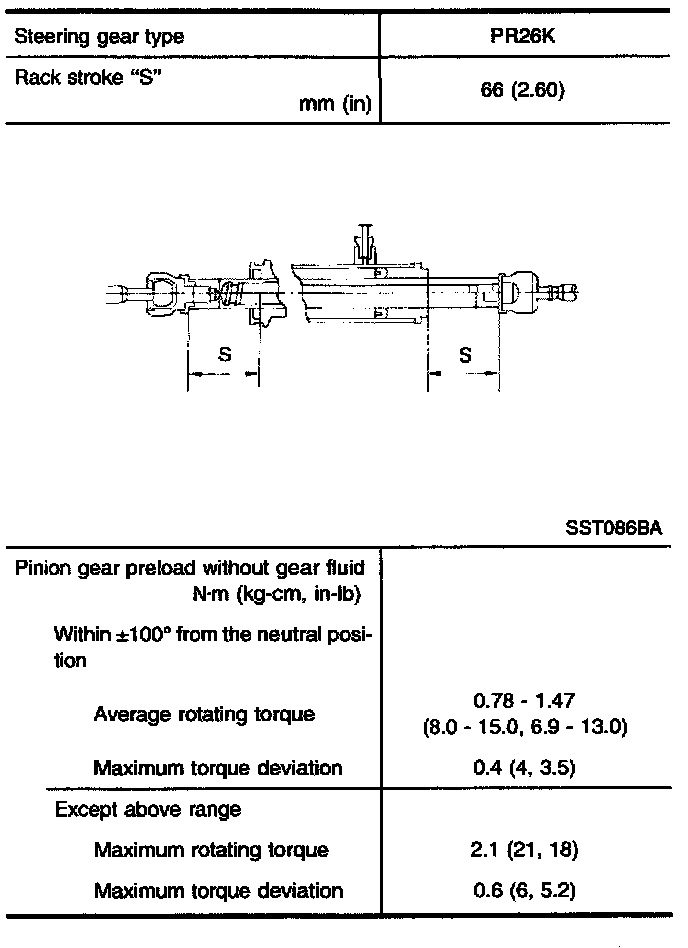 | Steering gear type | PR26K |
|---|---|
| Rack stroke "S" mm (in) | 66 (2.60) |

S

S

SST086BA

| Pinion gear preload without gear fluid N·m (kg-cm, in-lb) | |
|---|---|
| Within ±100° from the neutral position | |
| Average rotating torque | 0.78 - 1.47 (8.0 - 15.0, 6.9 - 13.0) |
| Maximum torque deviation | 0.4 (4, 3.5) |
| Except above range | |
| Maximum rotating torque | 2.1 (21, 18) |
| Maximum torque deviation | 0.6 (6, 5.2) |