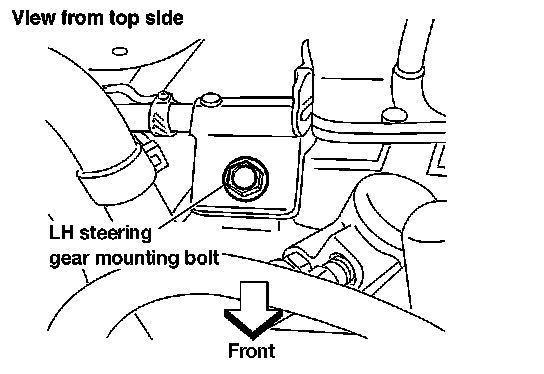 View from top side

LH steering gear mounting bolt

Front