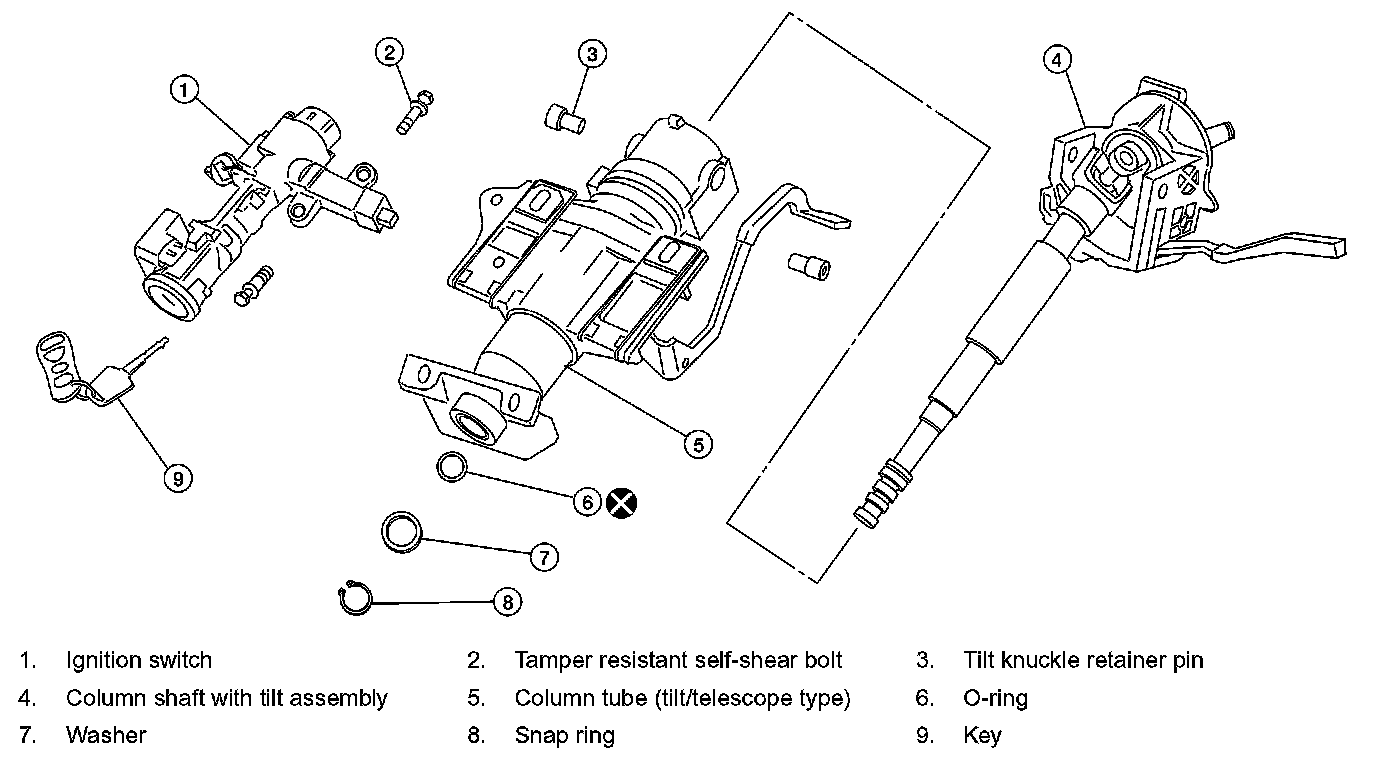 1
2
3
4
5
6
7
8
9

1. Ignition switch
2. Tamper resistant self-shear bolt
3. Tilt knuckle retainer pin
4. Column shaft with tilt assembly
5. Column tube (tilt/telescope type)
6. O-ring
7. Washer
8. Snap ring
9. Key