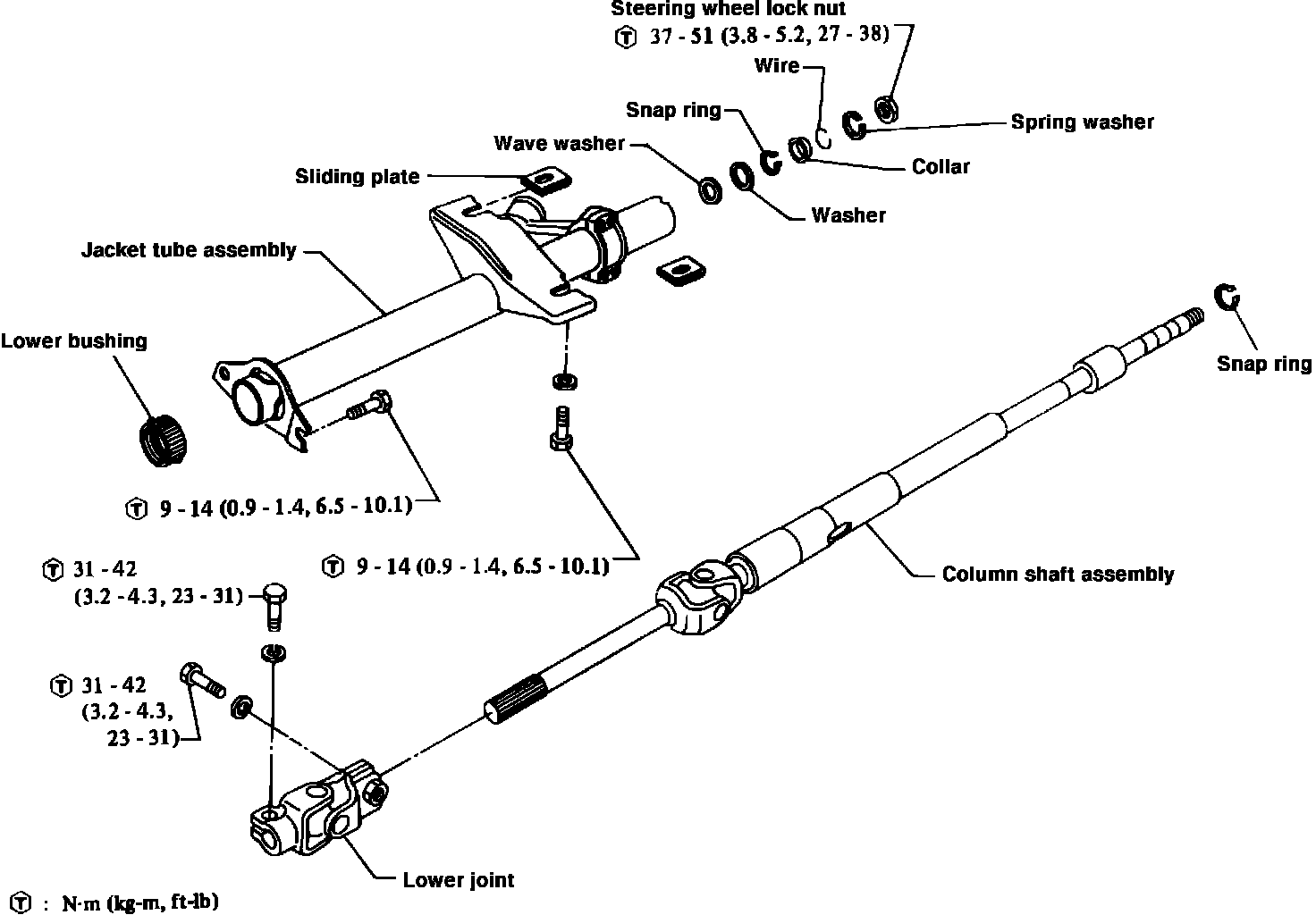 Steering wheel lock nut
Ⓣ 37 - 51 (3.8 - 5.2, 27 - 38)

Wire

Snap ring

Spring washer

Wave washer

Collar

Sliding plate

Washer

Jacket tube assembly

Lower bushing

Snap ring

Ⓣ 9 - 14 (0.9 - 1.4, 6.5 - 10.1)

Ⓣ 9 - 14 (0.9 - 1.4, 6.5 - 10.1)

Ⓣ 31 - 42 (3.2 - 4.3, 23 - 31)

Column shaft assembly

Ⓣ 31 - 42 (3.2 - 4.3, 23 - 31)

Lower joint

Ⓣ : N·m (kg-m, ft-lb)