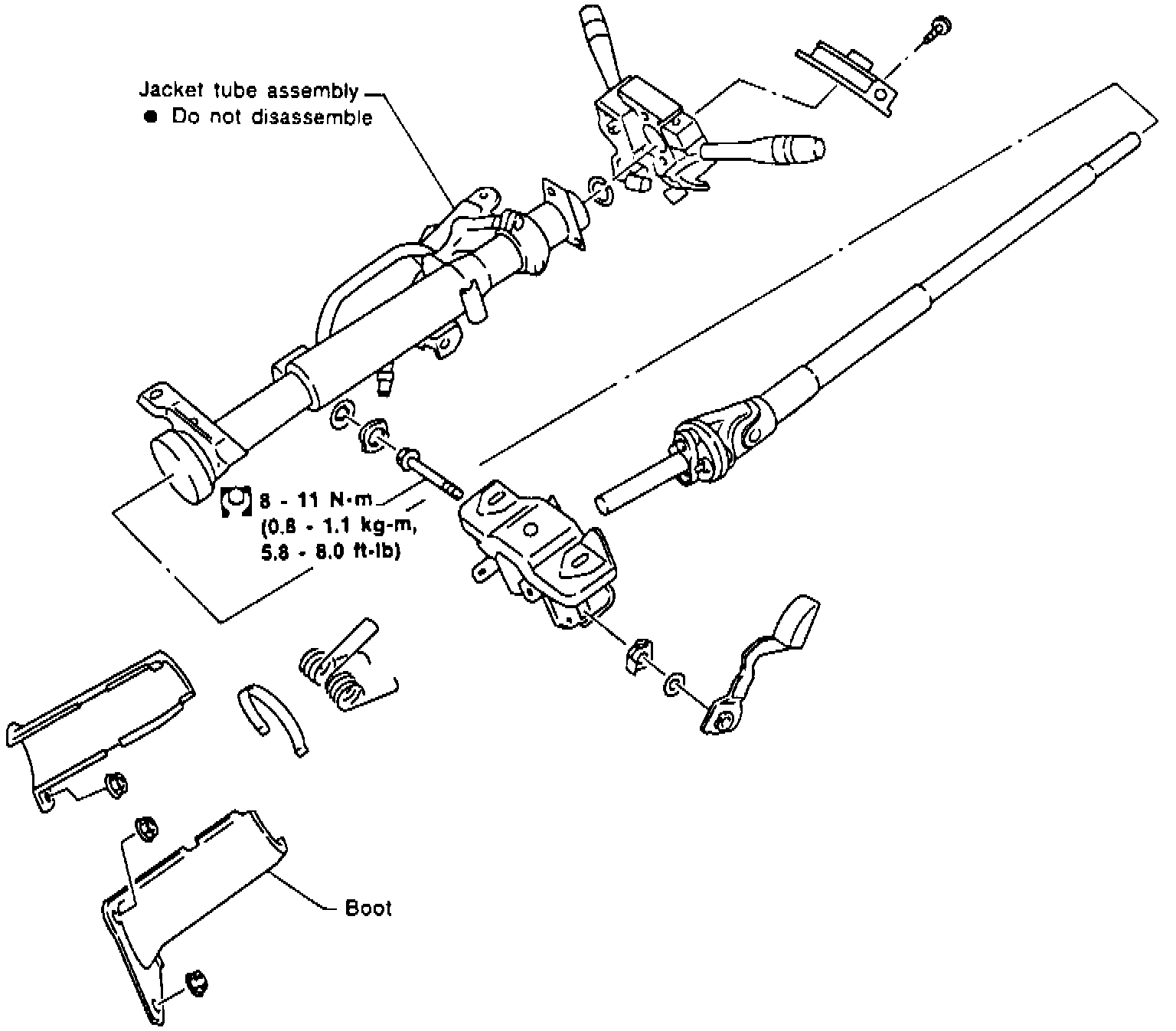 Jacket tube assembly
● Do not disassemble

8 - 11 N·m
(0.8 - 1.1 kg-m,
5.8 - 8.0 ft-lb)

Boot