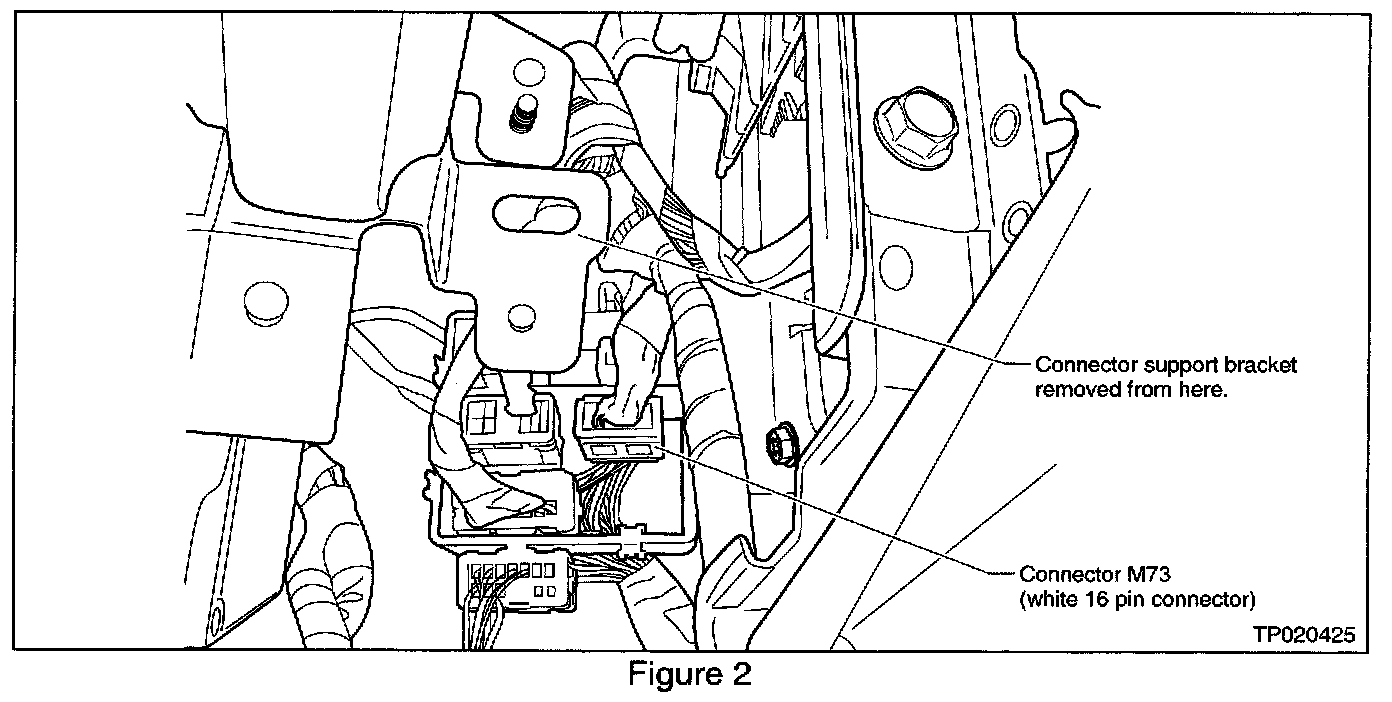 Connector support bracket removed from here.

Connector M73 (white 16 pin connector)

TP020425

Figure 2