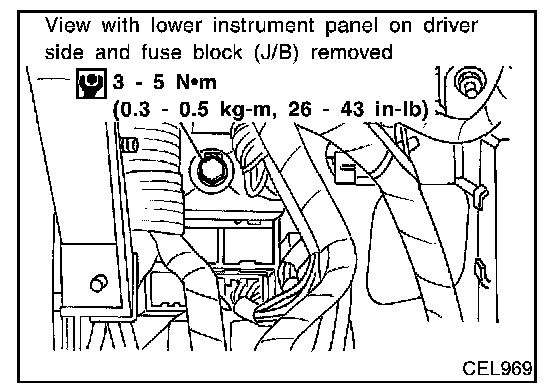 View with lower instrument panel on driver side and fuse block (J/B) removed

3 - 5 N•m
(0.3 - 0.5 kg-m, 26 - 43 in-lb)

CEL969