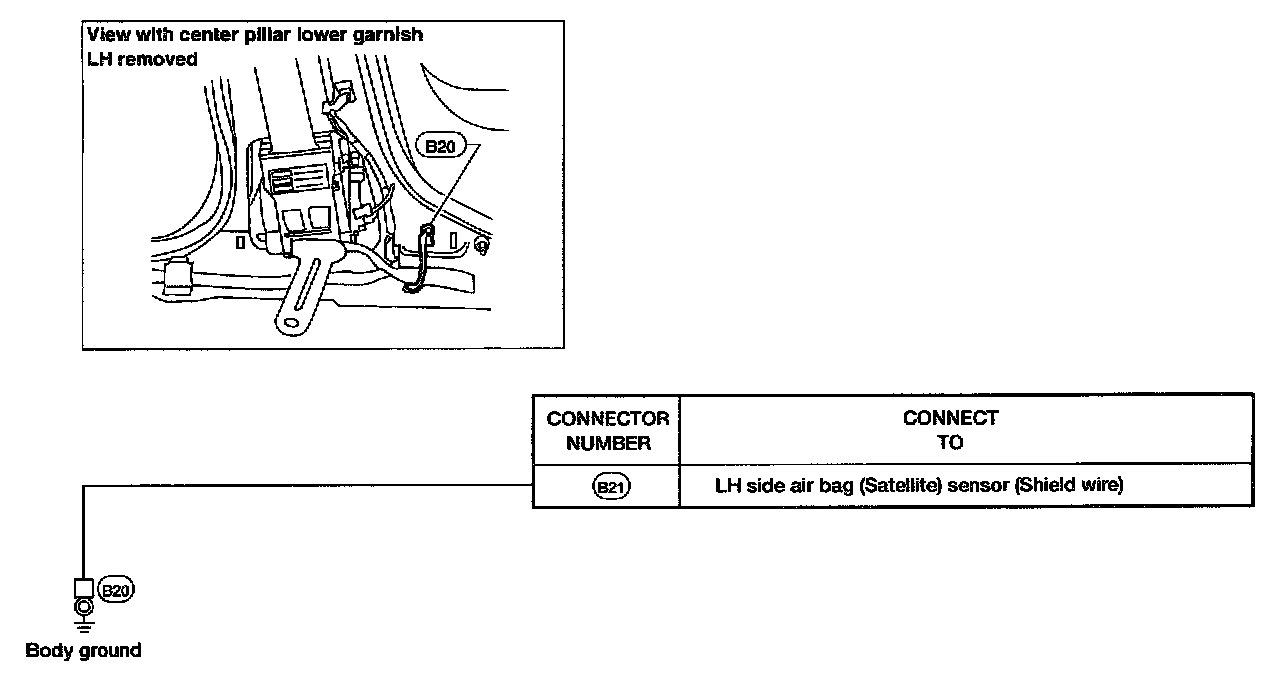 View with center pillar lower garnish
LH removed

B20

| CONNECTOR NUMBER | CONNECT TO |
|---|---|
| B21 | LH side air bag (Satellite) sensor (Shield wire) |

B20

Body ground