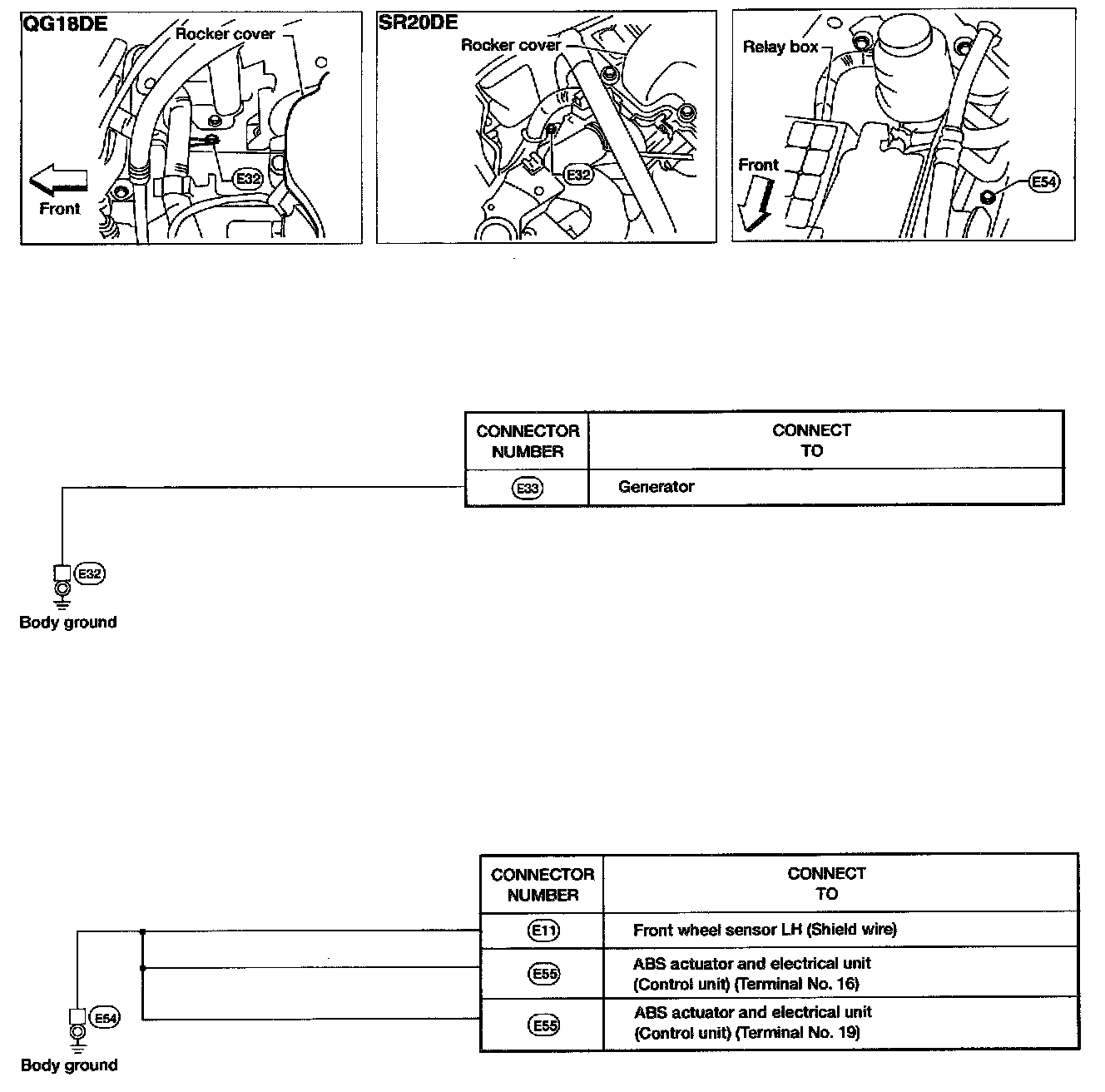 QG18DE
Rocker cover
E32
Front

SR20DE
Rocker cover
E32

Relay box
Front
E54

| CONNECTOR NUMBER | CONNECT TO |
|---|---|
| E33 | Generator |

E32
Body ground

| CONNECTOR NUMBER | CONNECT TO |
|---|---|
| E11 | Front wheel sensor LH (Shield wire) |
| E55 | ABS actuator and electrical unit (Control unit) (Terminal No. 16) |
| E55 | ABS actuator and electrical unit (Control unit) (Terminal No. 19) |

E54
Body ground