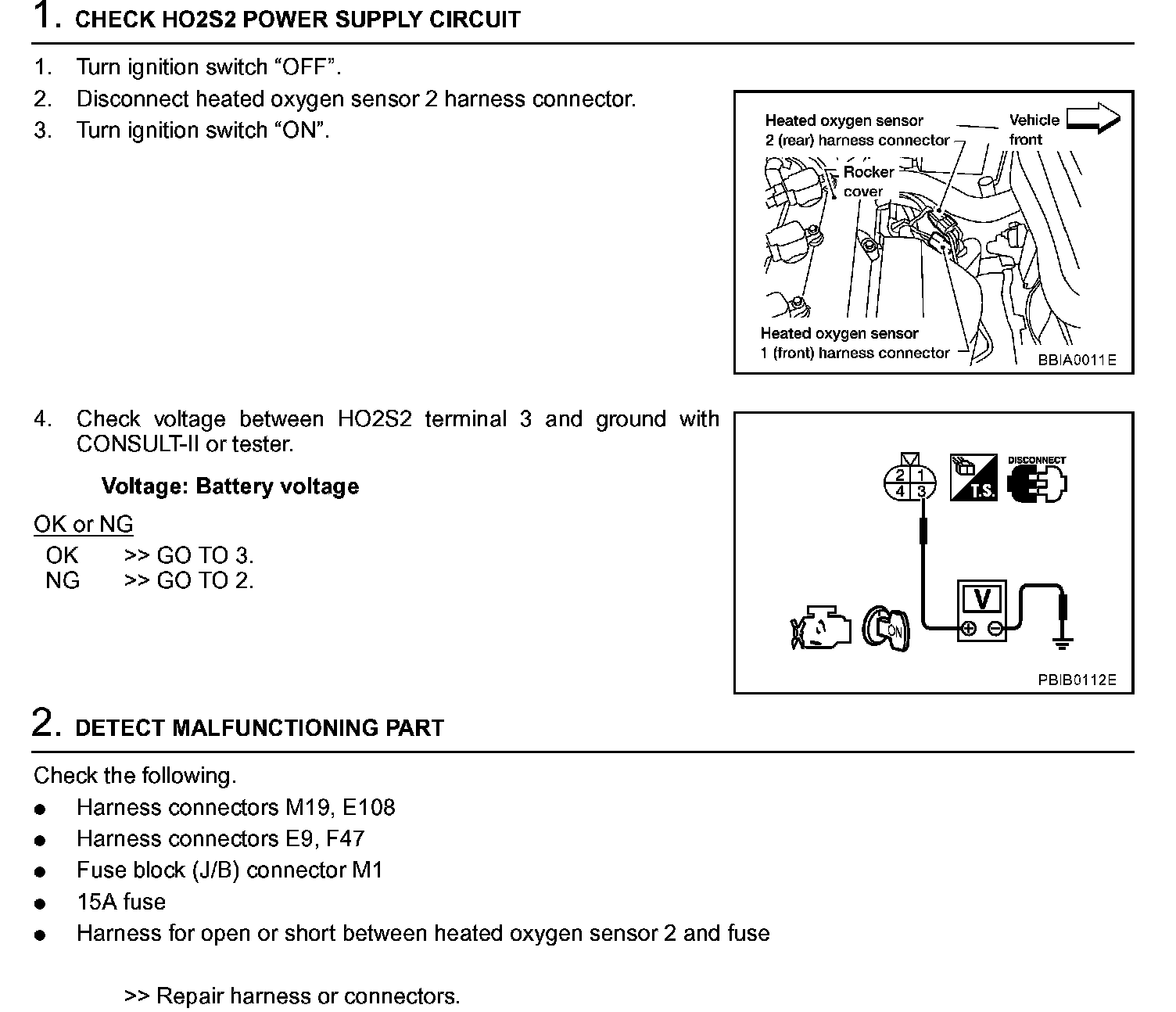 1. CHECK HO2S2 POWER SUPPLY CIRCUIT

1. Turn ignition switch “OFF”.
2. Disconnect heated oxygen sensor 2 harness connector.
3. Turn ignition switch “ON”.

Heated oxygen sensor 2 (rear) harness connector
Vehicle front
Rocker cover
Heated oxygen sensor 1 (front) harness connector
BBIA0011E

4. Check voltage between HO2S2 terminal 3 and ground with CONSULT-II or tester.

Voltage: Battery voltage

OK or NG
OK >> GO TO 3.
NG >> GO TO 2.

2 1
4 3
T.S.
DISCONNECT
V
ON
PBIB0112E

2. DETECT MALFUNCTIONING PART

Check the following.
● Harness connectors M19, E108
● Harness connectors E9, F47
● Fuse block (J/B) connector M1
● 15A fuse
● Harness for open or short between heated oxygen sensor 2 and fuse

>> Repair harness or connectors.