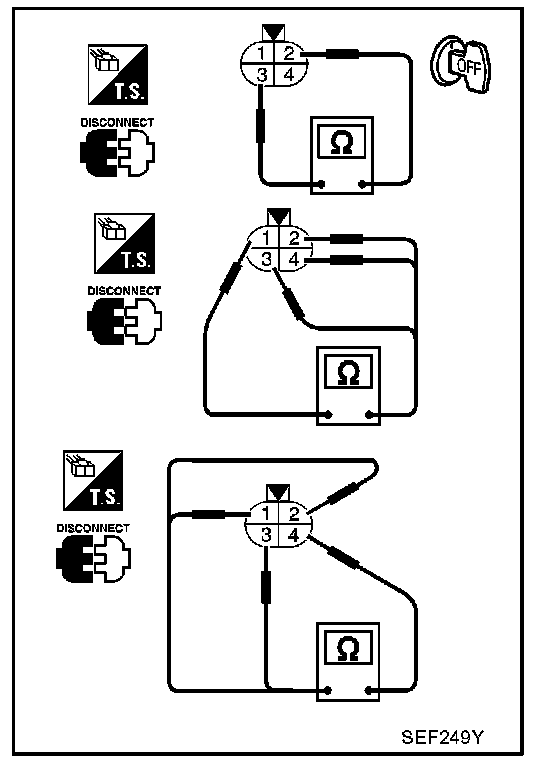 T.S.

DISCONNECT

1 2
3 4

OFF

Ω

T.S.

DISCONNECT

1 2
3 4

Ω

T.S.

DISCONNECT

1 2
3 4

Ω

SEF249Y