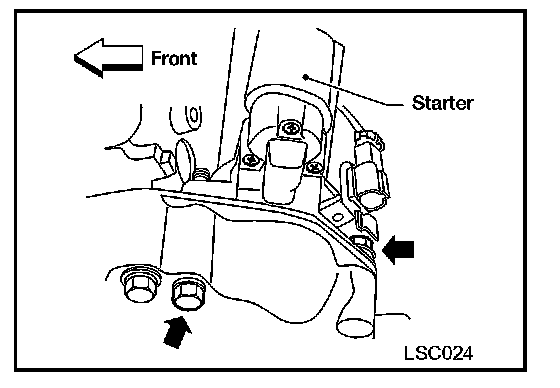 Front

Starter

LSC024