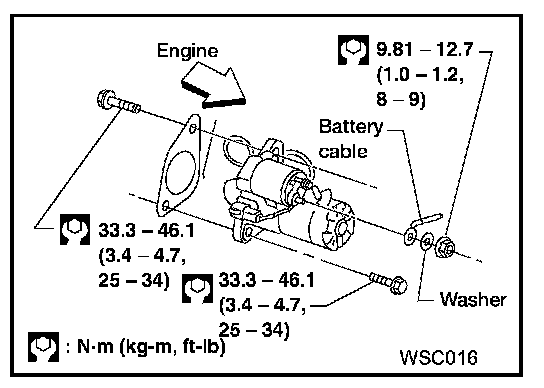 Engine

9.81 – 12.7 (1.0 – 1.2, 8 – 9)

Battery cable

33.3 – 46.1 (3.4 – 4.7, 25 – 34)

33.3 – 46.1 (3.4 – 4.7, 25 – 34)

Washer

: N·m (kg-m, ft-lb)

WSC016