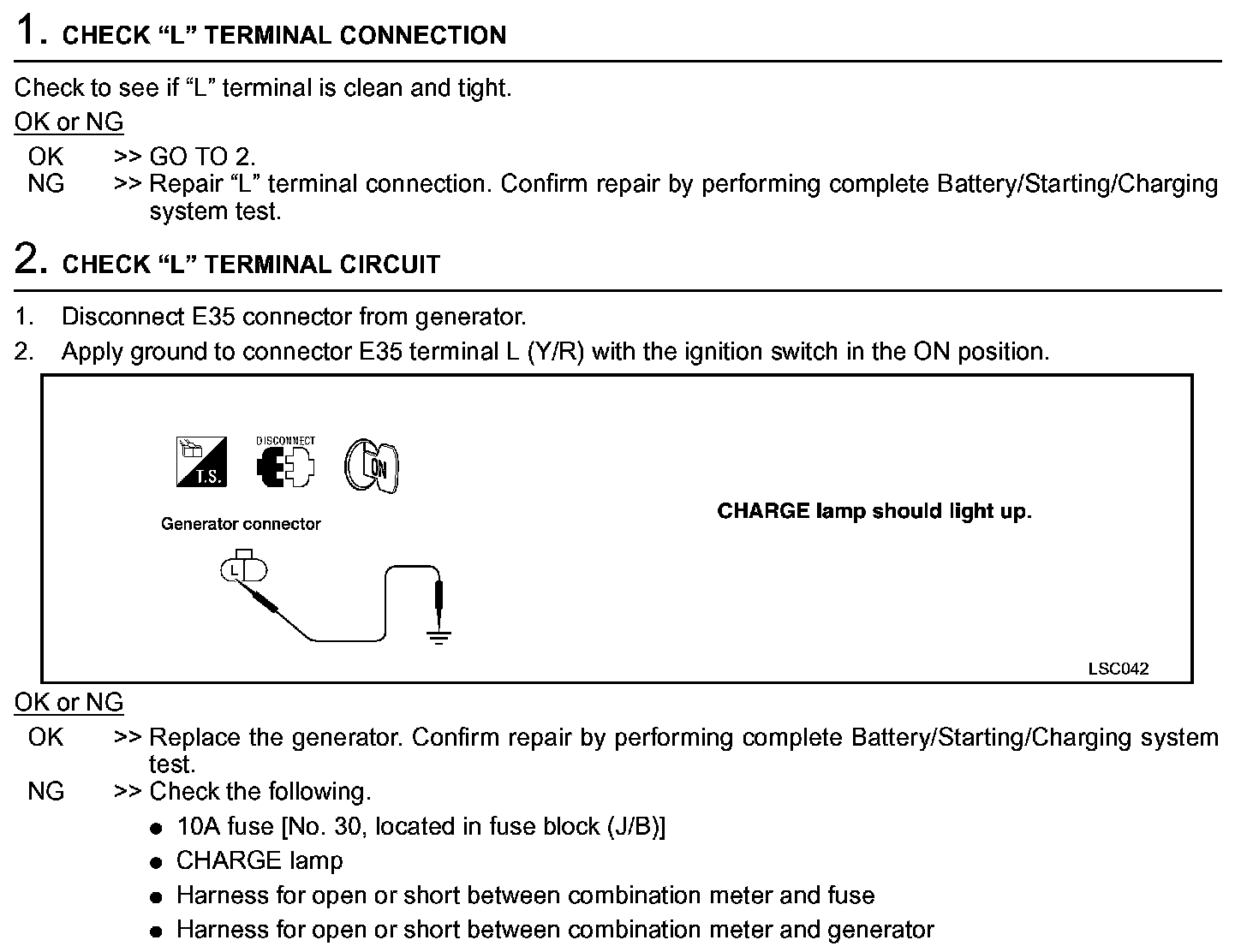 1. CHECK “L” TERMINAL CONNECTION

Check to see if “L” terminal is clean and tight.

OK or NG

OK >> GO TO 2.
NG >> Repair “L” terminal connection. Confirm repair by performing complete Battery/Starting/Charging system test.

2. CHECK “L” TERMINAL CIRCUIT

1. Disconnect E35 connector from generator.
2. Apply ground to connector E35 terminal L (Y/R) with the ignition switch in the ON position.

T.S.
DISCONNECT
ON
Generator connector
L
CHARGE lamp should light up.
LSC042

OK or NG

OK >> Replace the generator. Confirm repair by performing complete Battery/Starting/Charging system test.
NG >> Check the following.
● 10A fuse [No. 30, located in fuse block (J/B)]
● CHARGE lamp
● Harness for open or short between combination meter and fuse
● Harness for open or short between combination meter and generator