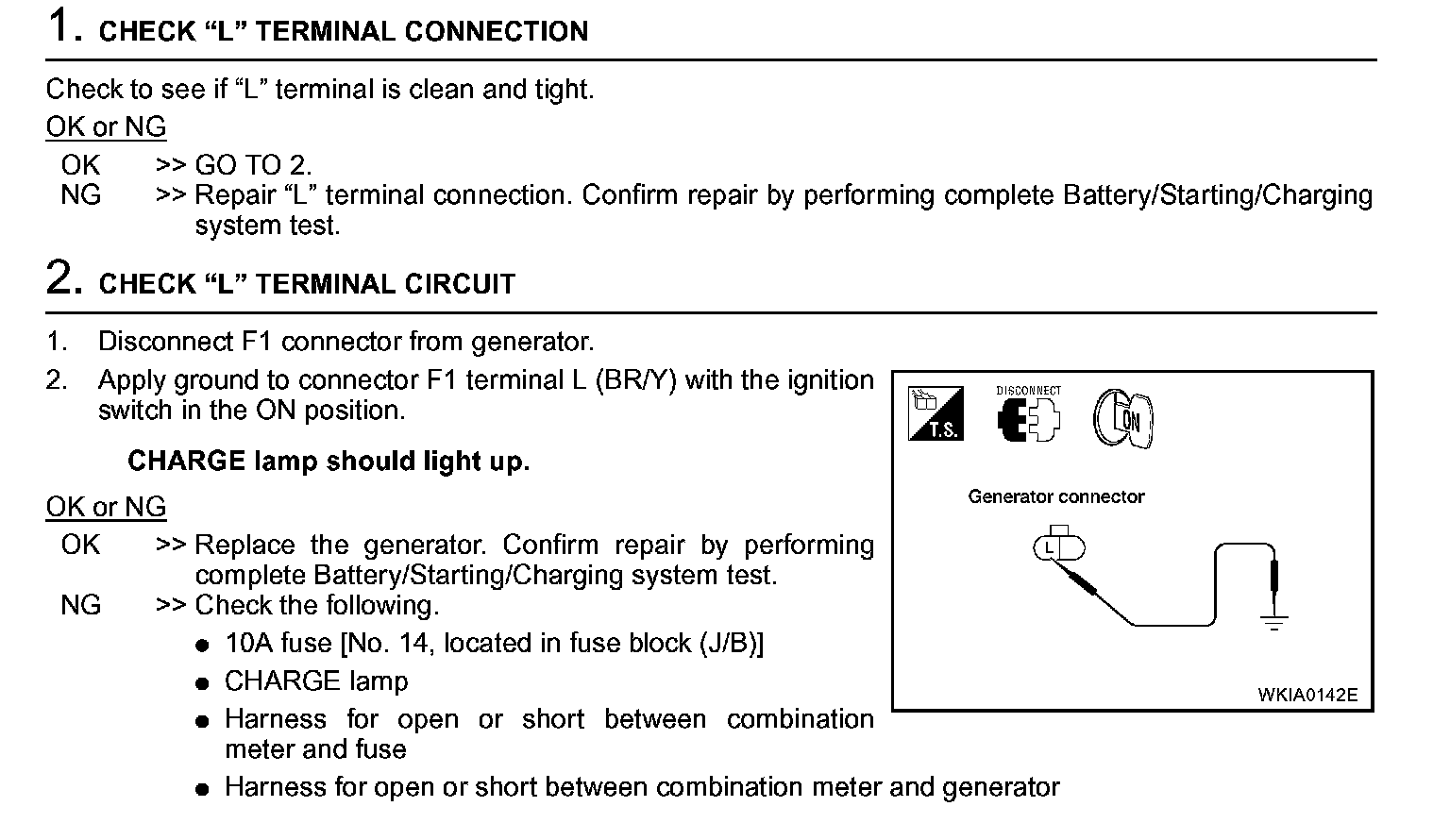 1. CHECK “L” TERMINAL CONNECTION

Check to see if “L” terminal is clean and tight.

OK or NG

OK >> GO TO 2.
NG >> Repair “L” terminal connection. Confirm repair by performing complete Battery/Starting/Charging system test.

2. CHECK “L” TERMINAL CIRCUIT

1. Disconnect F1 connector from generator.
2. Apply ground to connector F1 terminal L (BR/Y) with the ignition switch in the ON position.

CHARGE lamp should light up.

OK or NG

OK >> Replace the generator. Confirm repair by performing complete Battery/Starting/Charging system test.
NG >> Check the following.
● 10A fuse [No. 14, located in fuse block (J/B)]
● CHARGE lamp
● Harness for open or short between combination meter and fuse
● Harness for open or short between combination meter and generator

T.S.
DISCONNECT
ON
Generator connector
L
WKIA0142E