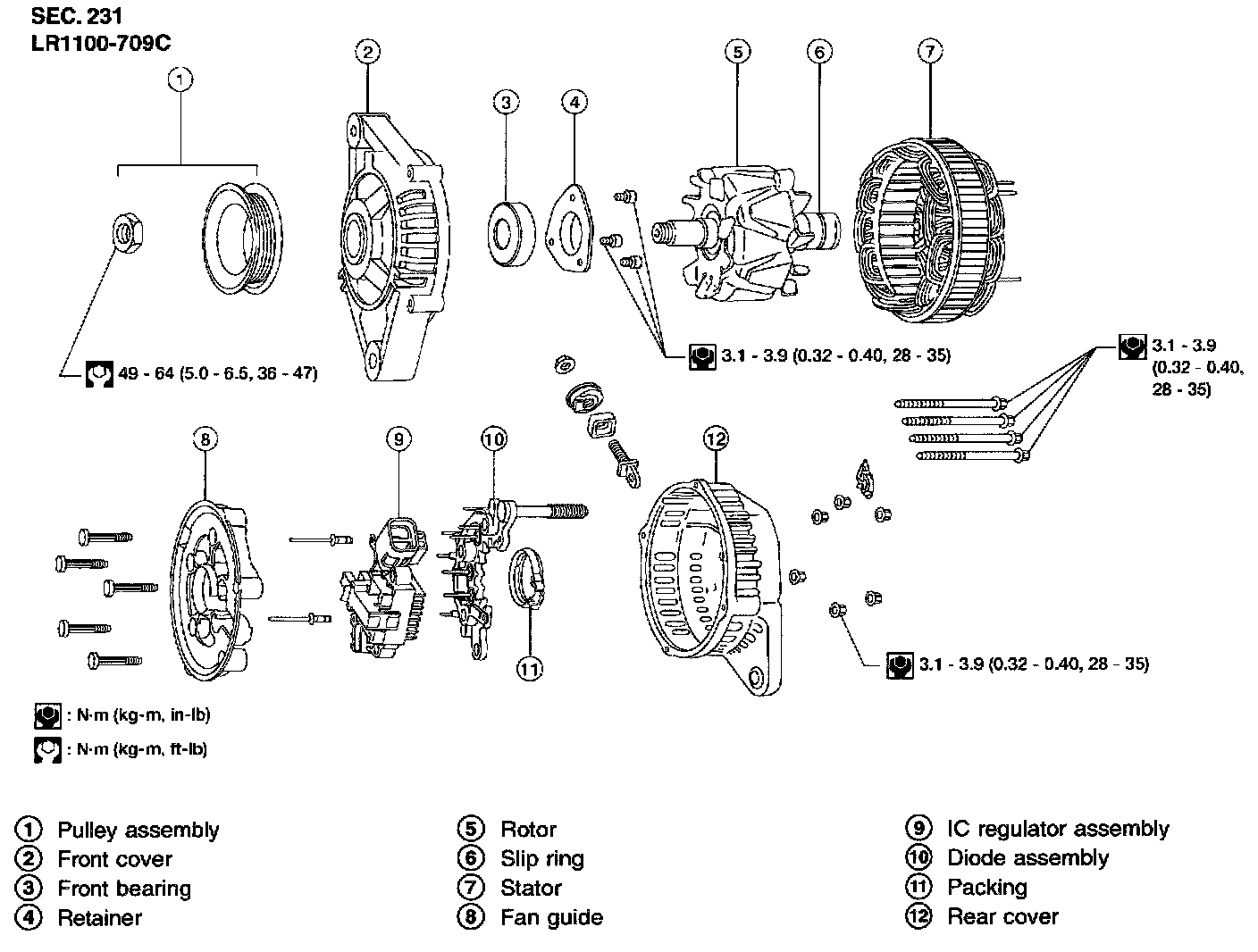 SEC. 231
LR1100-709C

1
2
3
4
5
6
7

49 - 64 (5.0 - 6.5, 36 - 47)

3.1 - 3.9 (0.32 - 0.40, 28 - 35)

3.1 - 3.9 (0.32 - 0.40, 28 - 35)

8
9
10
12
11

3.1 - 3.9 (0.32 - 0.40, 28 - 35)

: N·m (kg-m, in-lb)

: N·m (kg-m, ft-lb)

1 Pulley assembly
2 Front cover
3 Front bearing
4 Retainer

5 Rotor
6 Slip ring
7 Stator
8 Fan guide

9 IC regulator assembly
10 Diode assembly
11 Packing
12 Rear cover