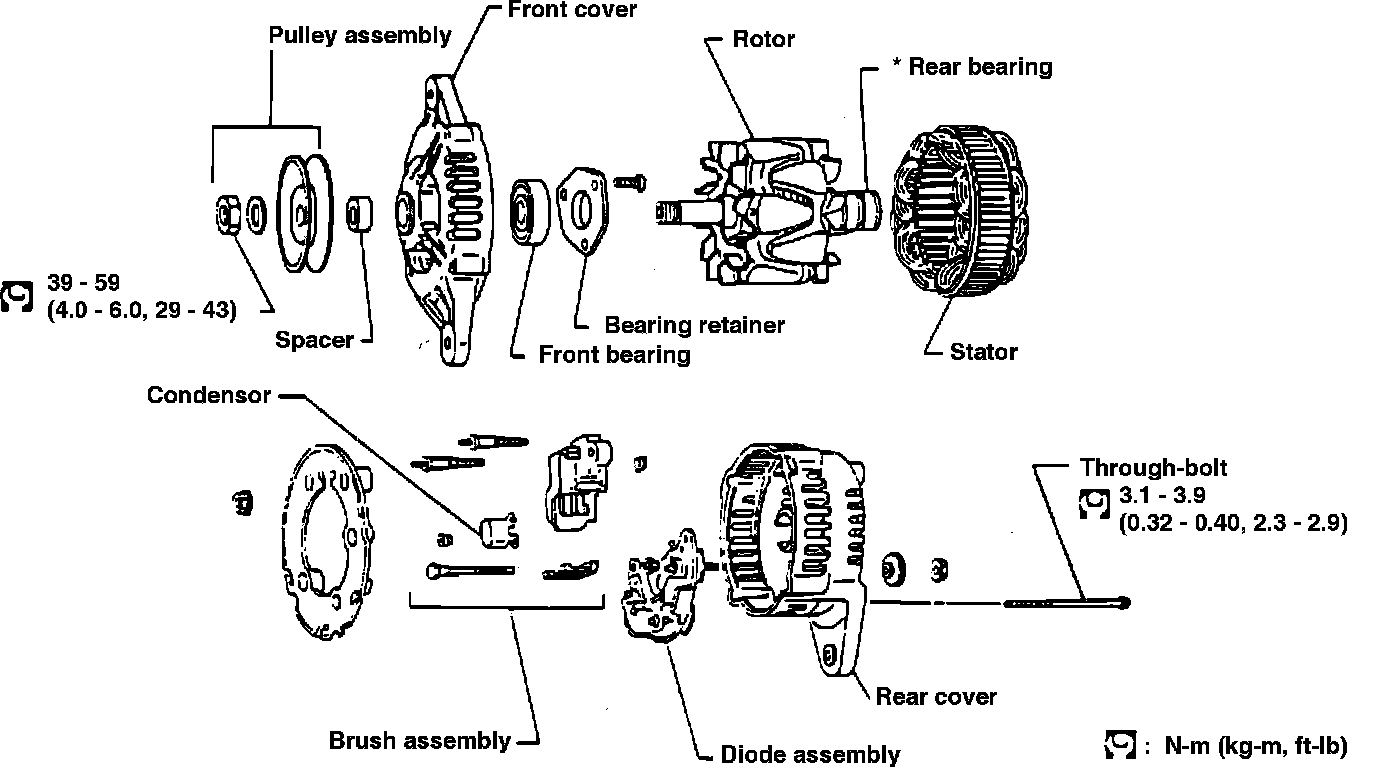 Pulley assembly
Front cover
Rotor
* Rear bearing
39 - 59
(4.0 - 6.0, 29 - 43)
Spacer
Bearing retainer
Front bearing
Stator
Condensor
Through-bolt
3.1 - 3.9
(0.32 - 0.40, 2.3 - 2.9)
Rear cover
Brush assembly
Diode assembly
: N-m (kg-m, ft-lb)