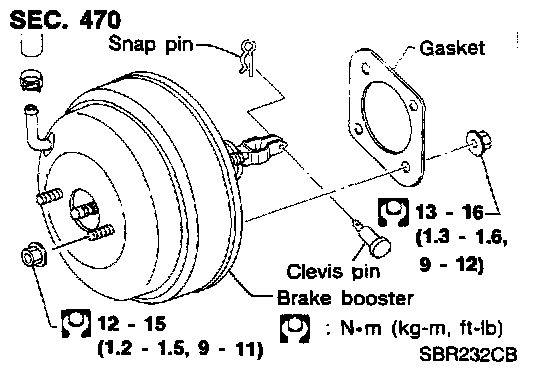 SEC. 470

Snap pin

Gasket

13 - 16 (1.3 - 1.6, 9 - 12)

Clevis pin

Brake booster

12 - 15 (1.2 - 1.5, 9 - 11)

: N•m (kg-m, ft-lb)

SBR232CB