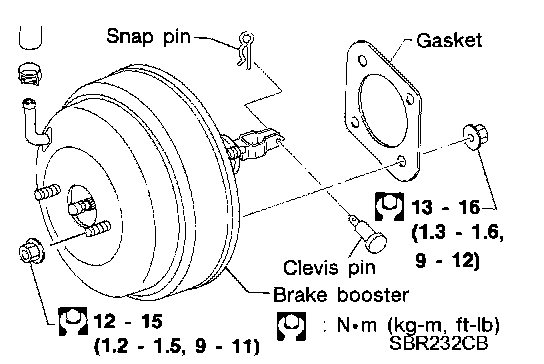 Snap pin

Gasket

13 - 16
(1.3 - 1.6,
9 - 12)

Clevis pin

Brake booster

12 - 15
(1.2 - 1.5, 9 - 11)

: N•m (kg-m, ft-lb)

SBR232CB