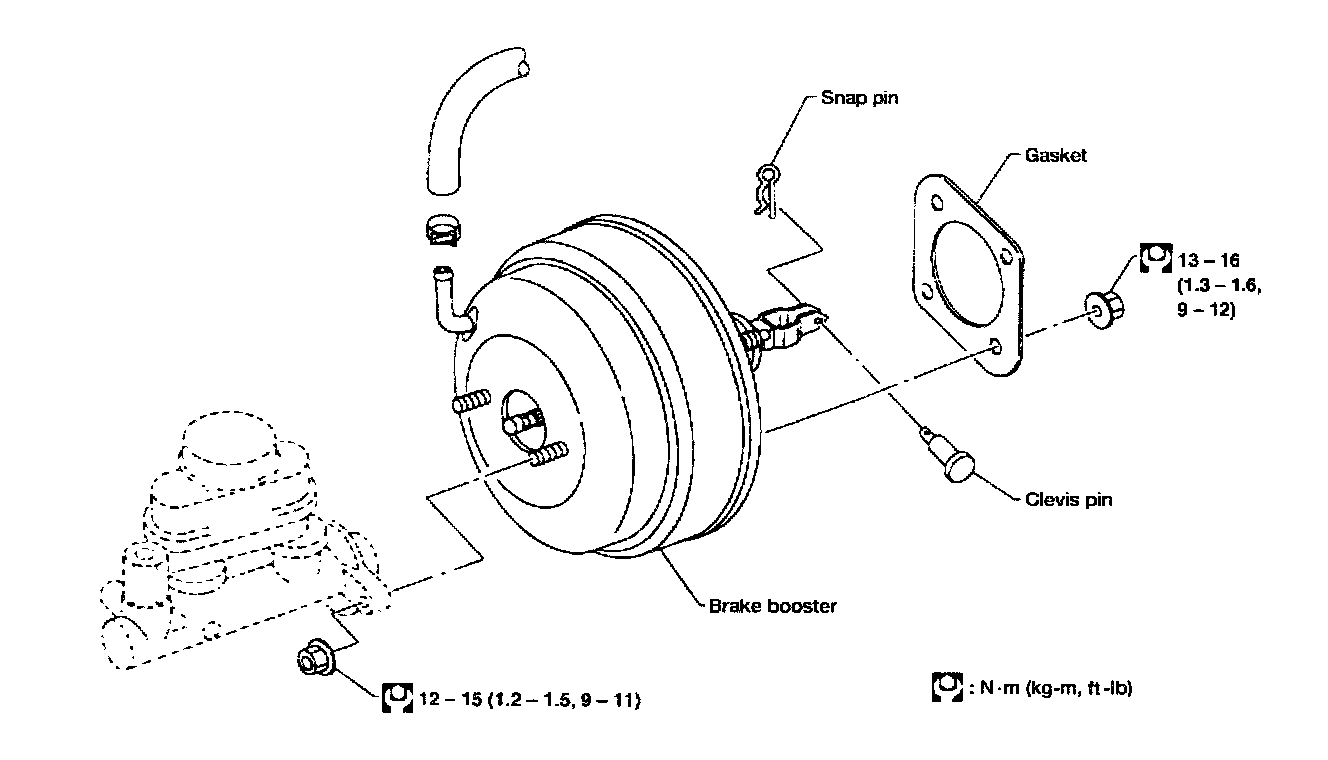 Snap pin

Gasket

13 – 16 (1.3 – 1.6, 9 – 12)

Clevis pin

Brake booster

12 – 15 (1.2 – 1.5, 9 – 11)

: N·m (kg-m, ft-lb)