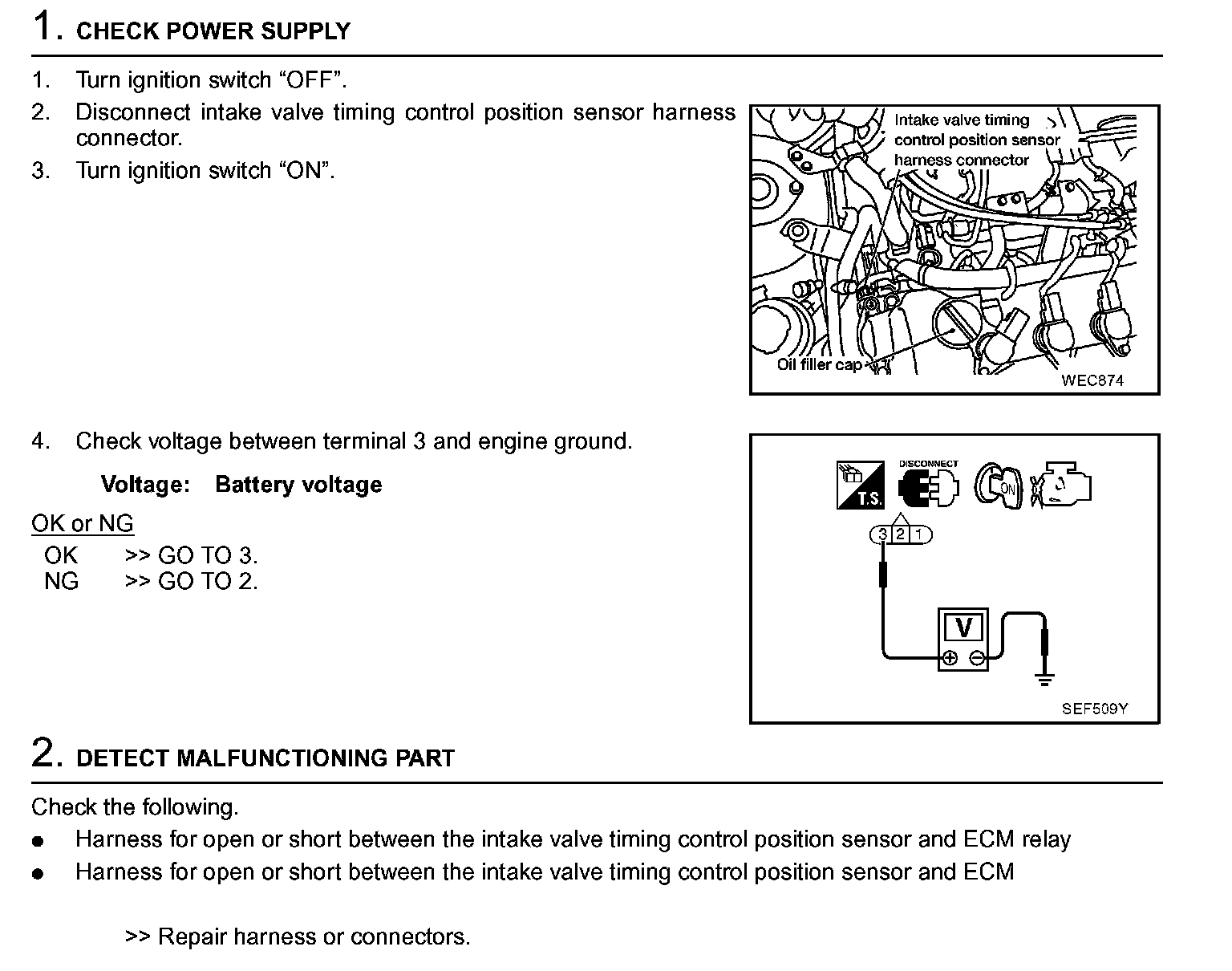 1. CHECK POWER SUPPLY

1. Turn ignition switch “OFF”.
2. Disconnect intake valve timing control position sensor harness connector.
3. Turn ignition switch “ON”.

Intake valve timing control position sensor harness connector

Oil filler cap

WEC874

4. Check voltage between terminal 3 and engine ground.

Voltage: Battery voltage

OK or NG
OK >> GO TO 3.
NG >> GO TO 2.

T.S.

DISCONNECT

ON

3 2 1

V

SEF509Y

2. DETECT MALFUNCTIONING PART

Check the following.
● Harness for open or short between the intake valve timing control position sensor and ECM relay
● Harness for open or short between the intake valve timing control position sensor and ECM

>> Repair harness or connectors.