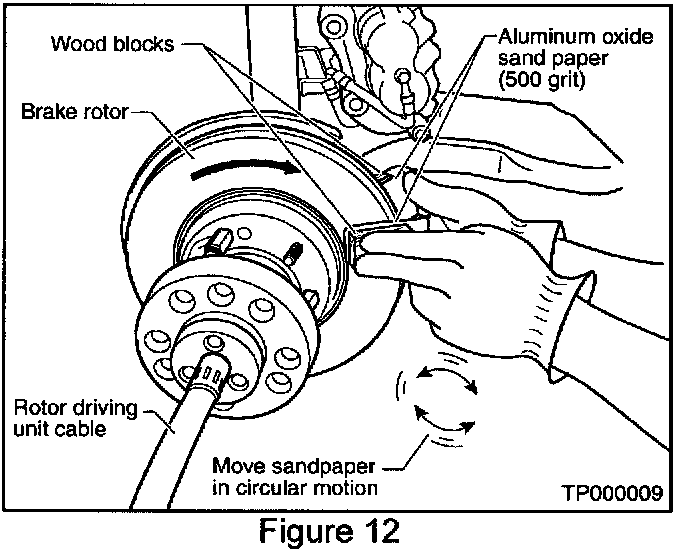 Wood blocks

Aluminum oxide sand paper (500 grit)

Brake rotor

Rotor driving unit cable

Move sandpaper in circular motion

TP000009

Figure 12