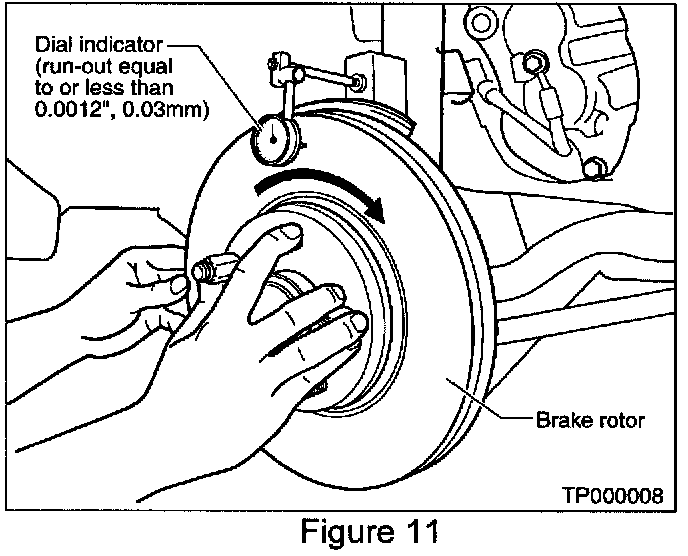 Dial indicator (run-out equal to or less than 0.0012", 0.03mm)

Brake rotor

TP000008

Figure 11