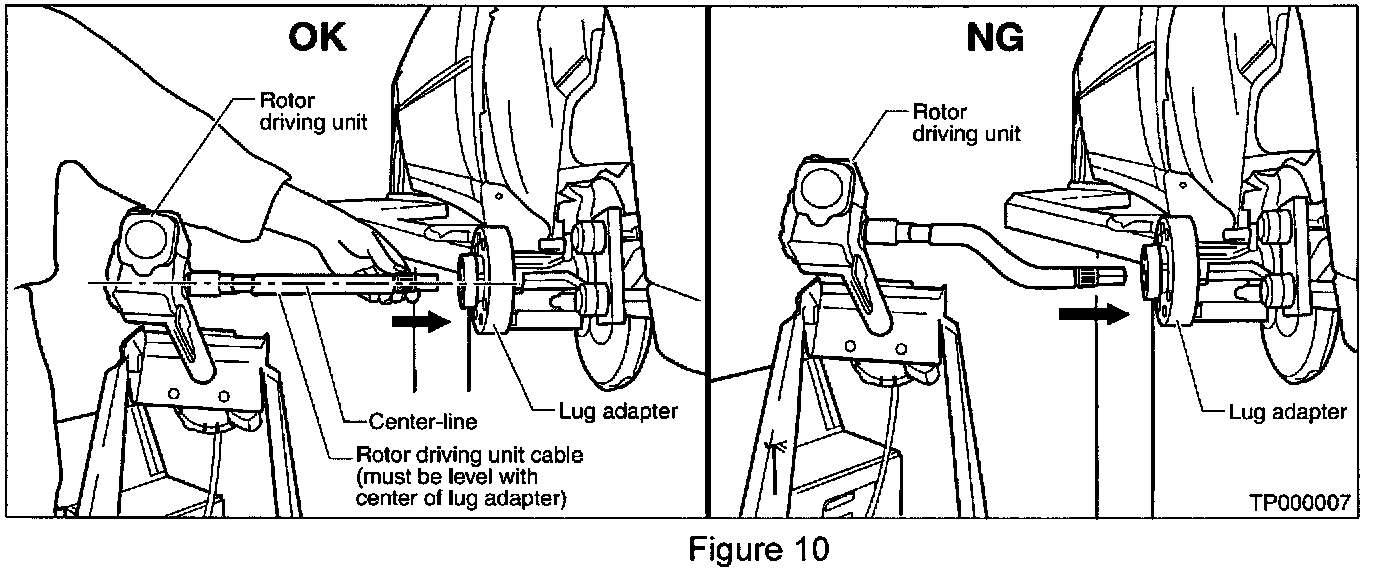 OK

Rotor driving unit

Center-line

Lug adapter

Rotor driving unit cable (must be level with center of lug adapter)

NG

Rotor driving unit

Lug adapter

TP000007

Figure 10