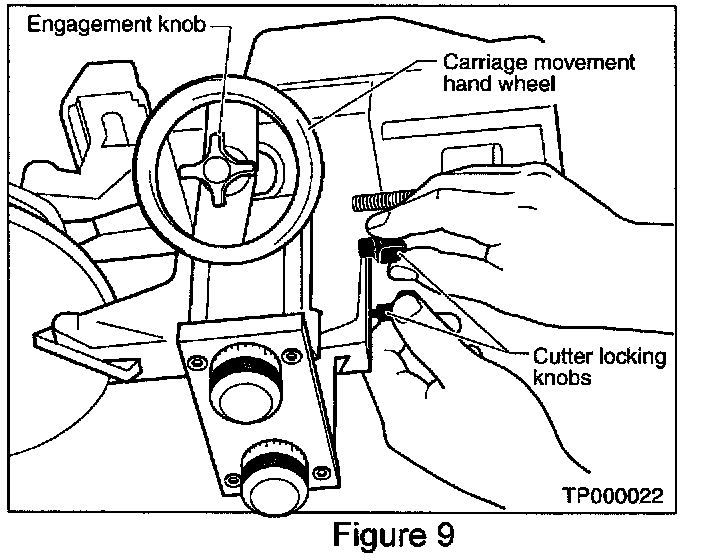 Engagement knob

Carriage movement hand wheel

Cutter locking knobs

TP000022

Figure 9