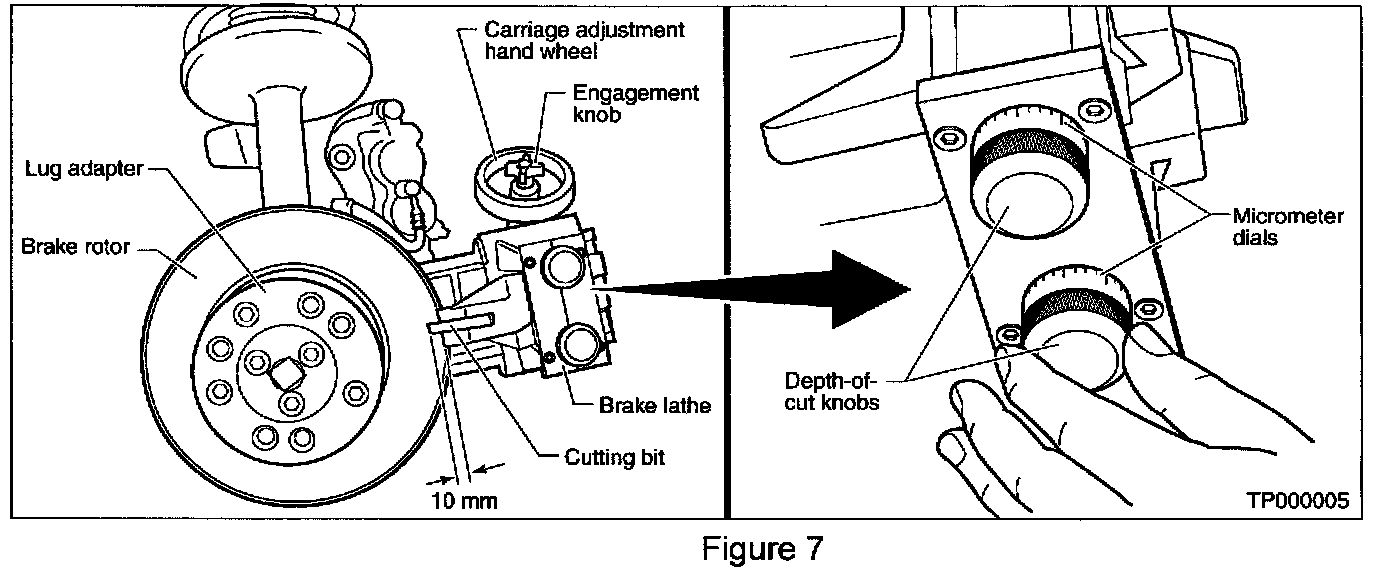 Carriage adjustment hand wheel

Engagement knob

Lug adapter

Brake rotor

Brake lathe

Cutting bit

10 mm

Micrometer dials

Depth-of-cut knobs

TP000005

Figure 7