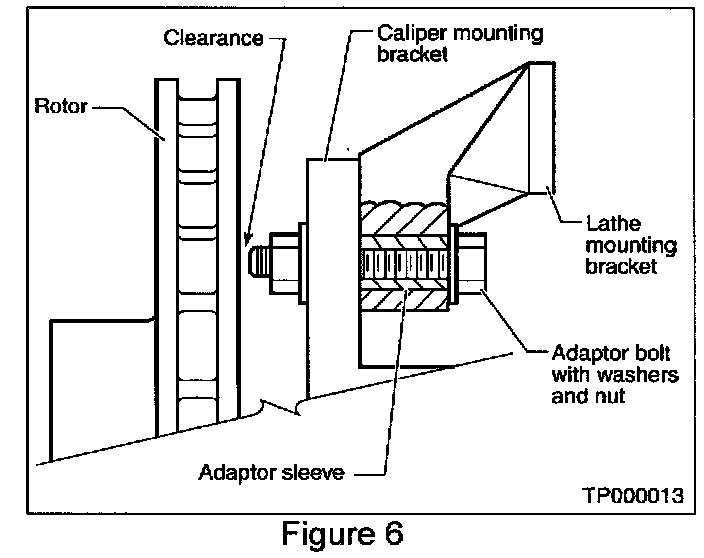 Clearance

Caliper mounting bracket

Rotor

Lathe mounting bracket

Adaptor bolt with washers and nut

Adaptor sleeve

TP000013

Figure 6