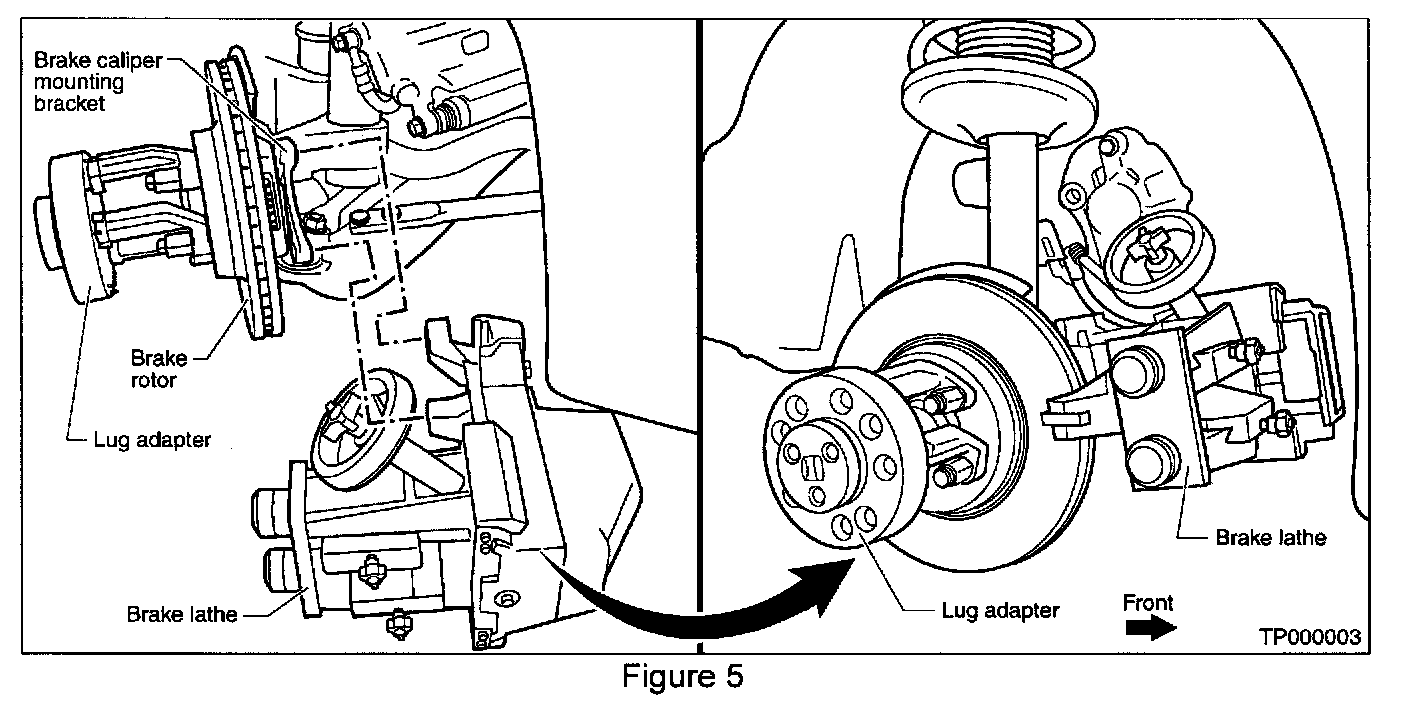 Brake caliper mounting bracket

Brake rotor

Lug adapter

Brake lathe

Brake lathe

Lug adapter

Front

TP000003

Figure 5