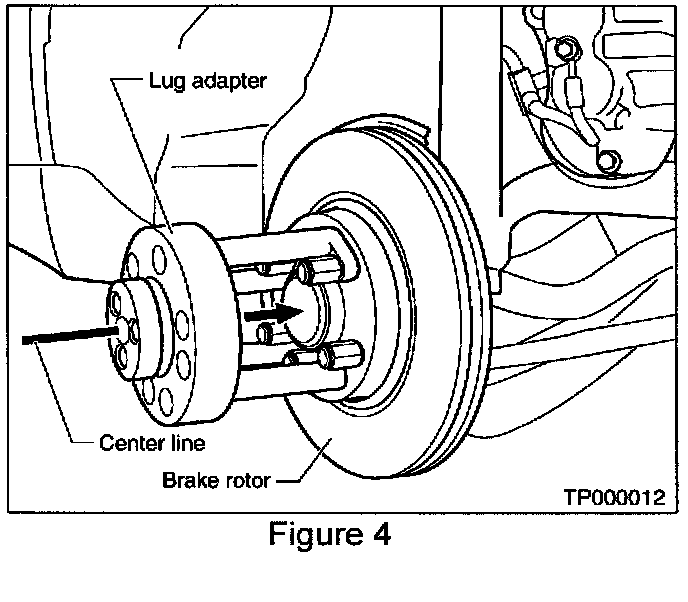 Lug adapter

Center line

Brake rotor

TP000012

Figure 4