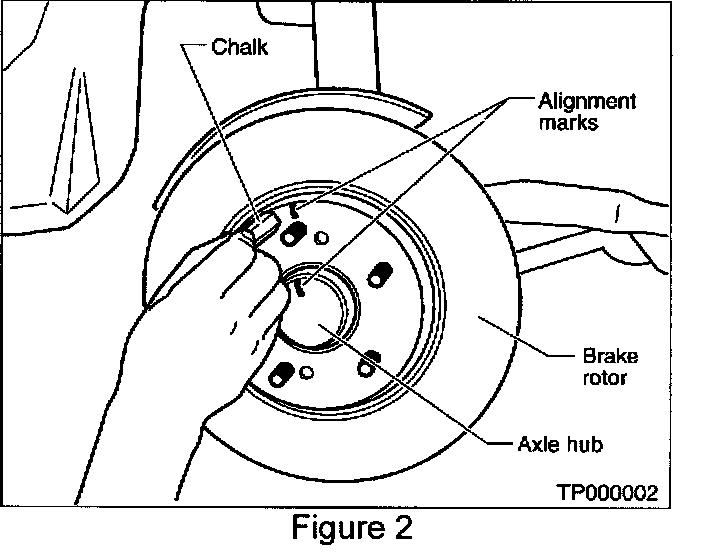 Chalk

Alignment marks

Brake rotor

Axle hub

TP000002

Figure 2