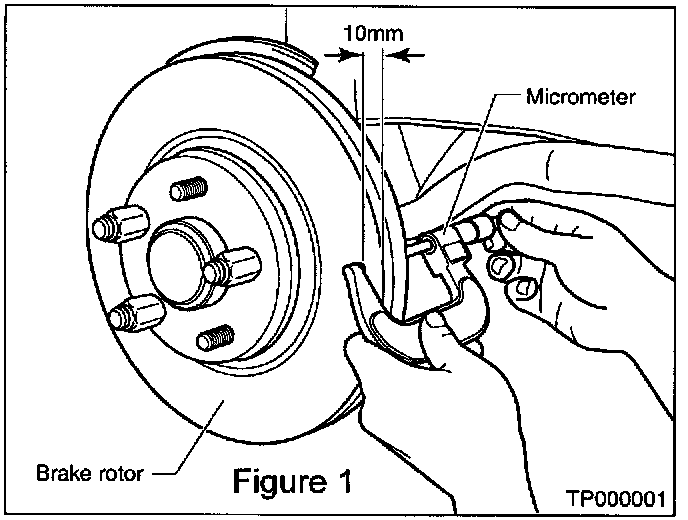 10mm

Micrometer

Brake rotor

Figure 1

TP000001